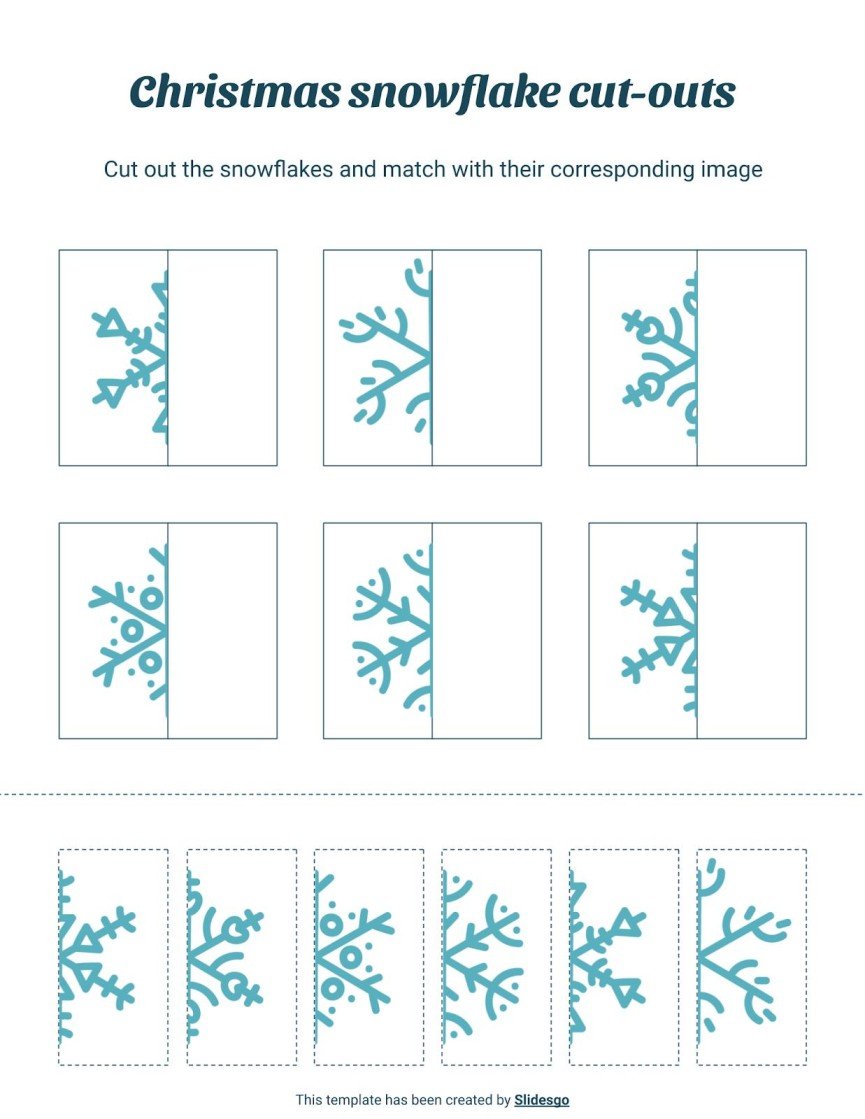 Christmas snowflake cut-outs

Cut out the snowflakes and match with their corresponding image

This template has been created by Slidesgo