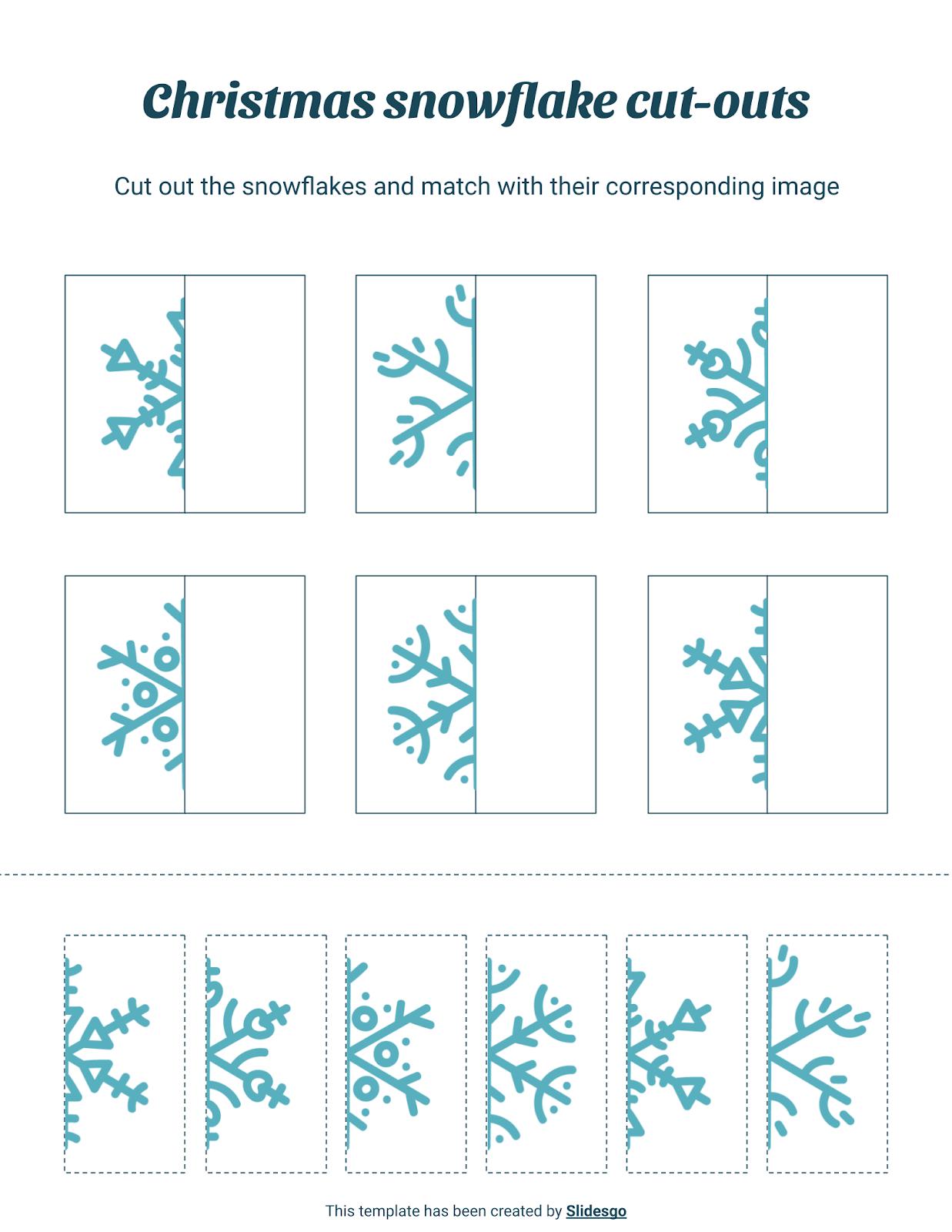 Christmas snowflake cut-outs

Cut out the snowflakes and match with their corresponding image

This template has been created by Slidesgo