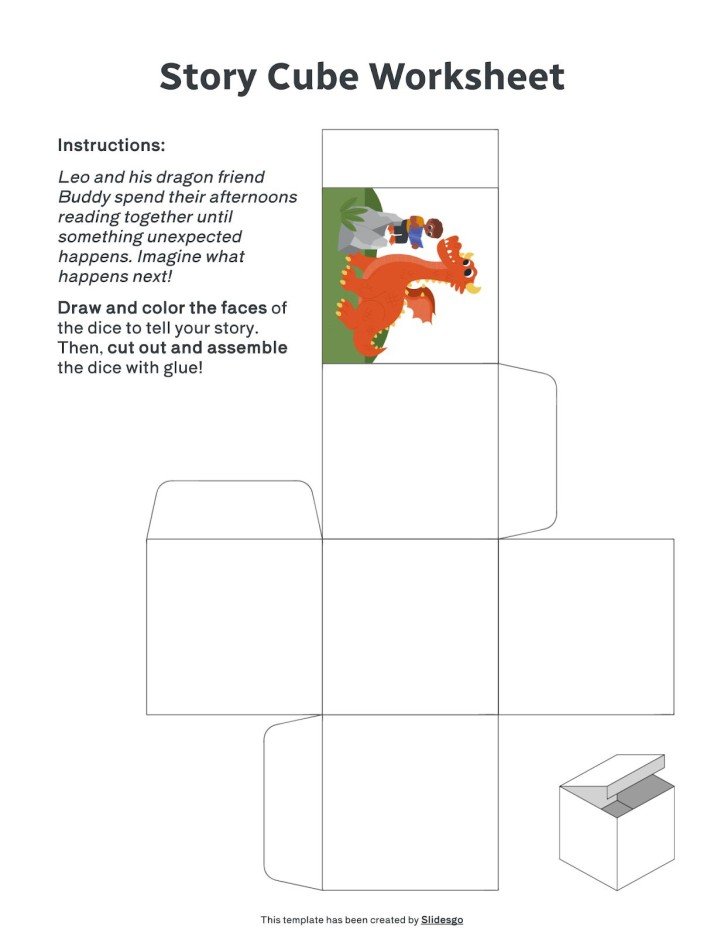 Story Cube Worksheet

Instructions:

Leo and his dragon friend Buddy spend their afternoons reading together until something unexpected happens. Imagine what happens next!

Draw and color the faces of the dice to tell your story. Then, cut out and assemble the dice with glue!

This template has been created by Slidesgo