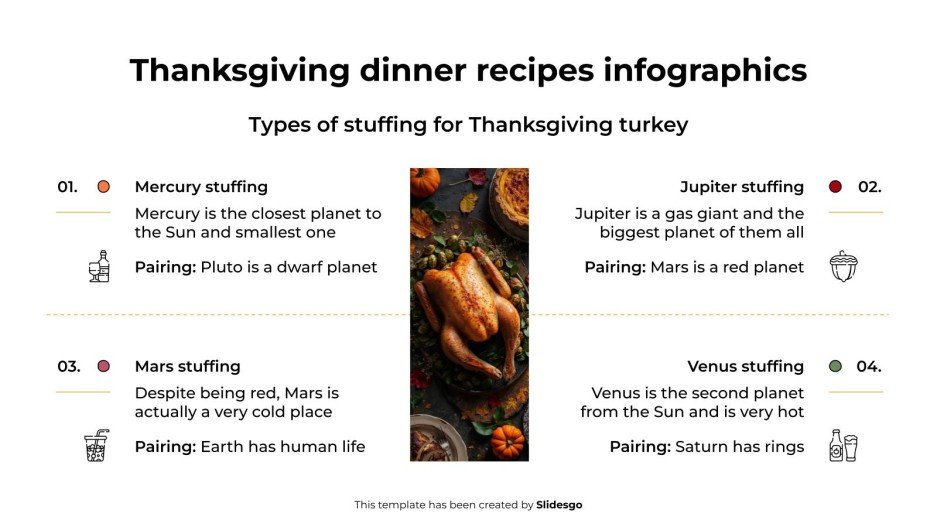 Thanksgiving dinner recipes infographics

Types of stuffing for Thanksgiving turkey

01.

Mercury stuffing

Mercury is the closest planet to the Sun and smallest one

Pairing: Pluto is a dwarf planet

Jupiter stuffing

02.

Jupiter is a gas giant and the biggest planet of them all

Pairing: Mars is a red planet

03.

Mars stuffing

Despite being red, Mars is actually a very cold place

Pairing: Earth has human life

Venus stuffing

04.

Venus is the second planet from the Sun and is very hot

Pairing: Saturn has rings

This template has been created by Slidesgo