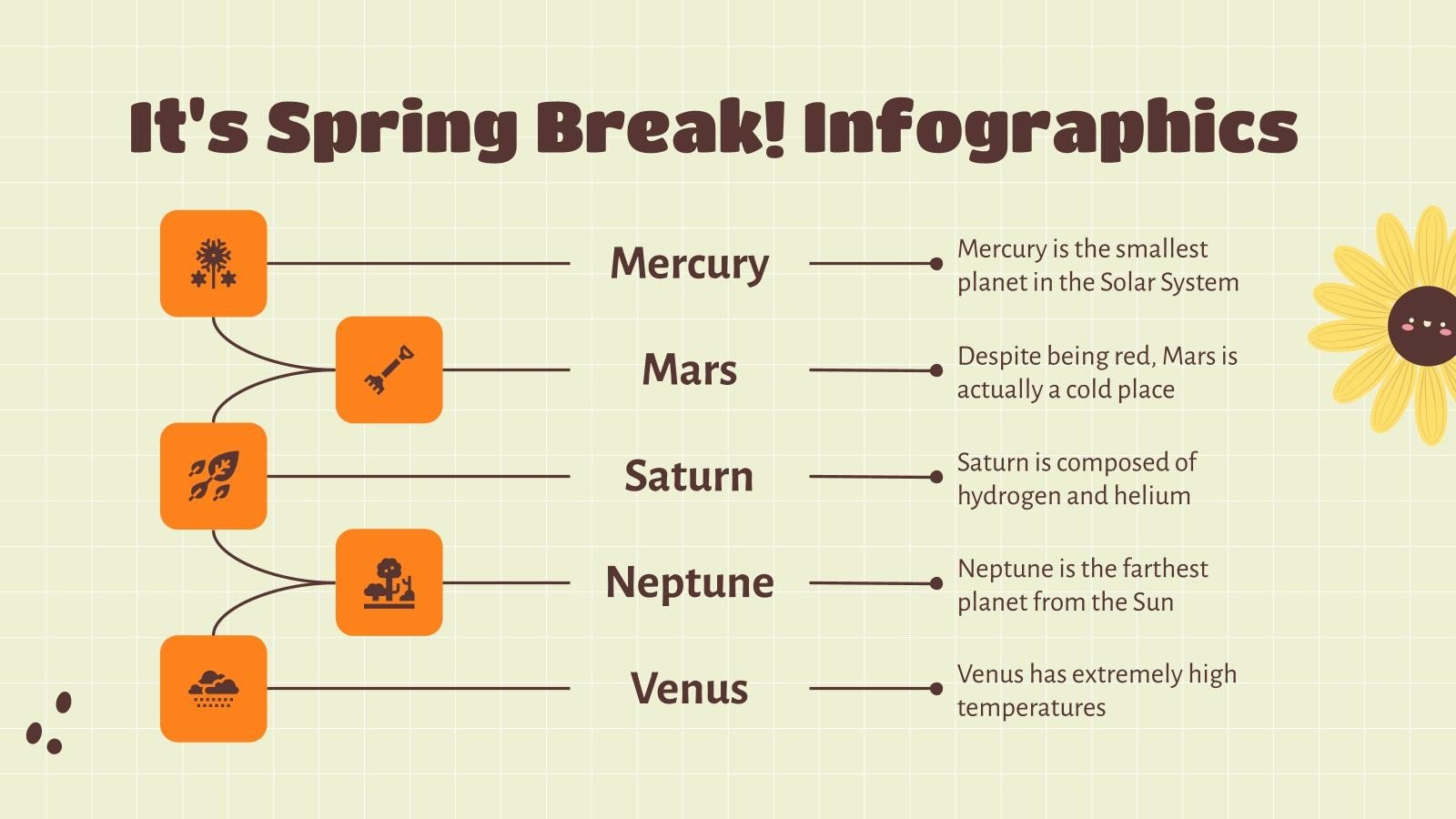 It's Spring Break! Infographics

Mercury

Mercury is the smallest planet in the Solar System

Mars

Despite being red, Mars is actually a cold place

Saturn

Saturn is composed of hydrogen and helium

Neptune

Neptune is the farthest planet from the Sun

Venus

Venus has extremely high temperatures