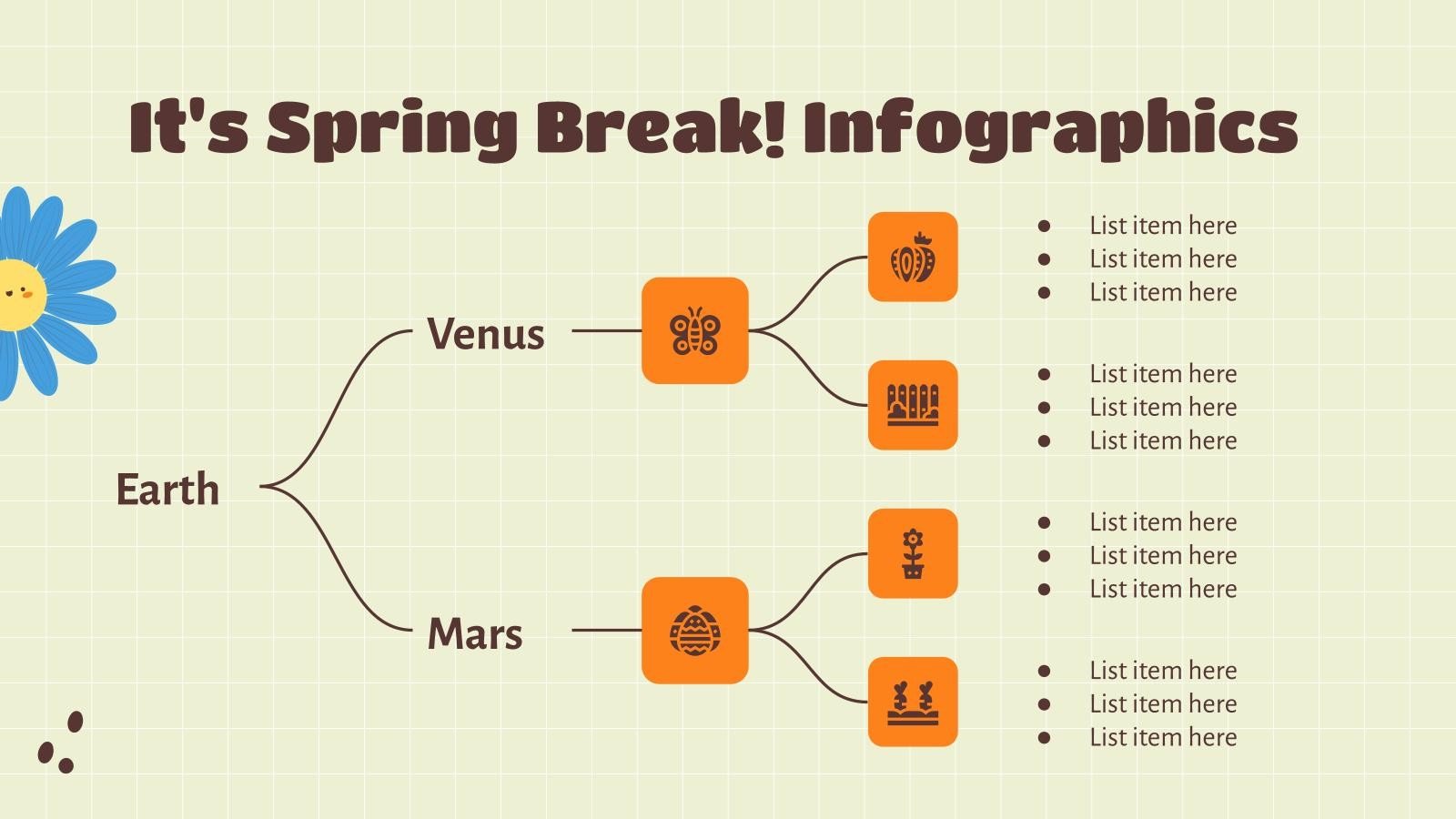 It's Spring Break! Infographics

Earth

Venus

Mars

- List item here
- List item here
- List item here

- List item here
- List item here
- List item here

- List item here
- List item here
- List item here

- List item here
- List item here
- List item here