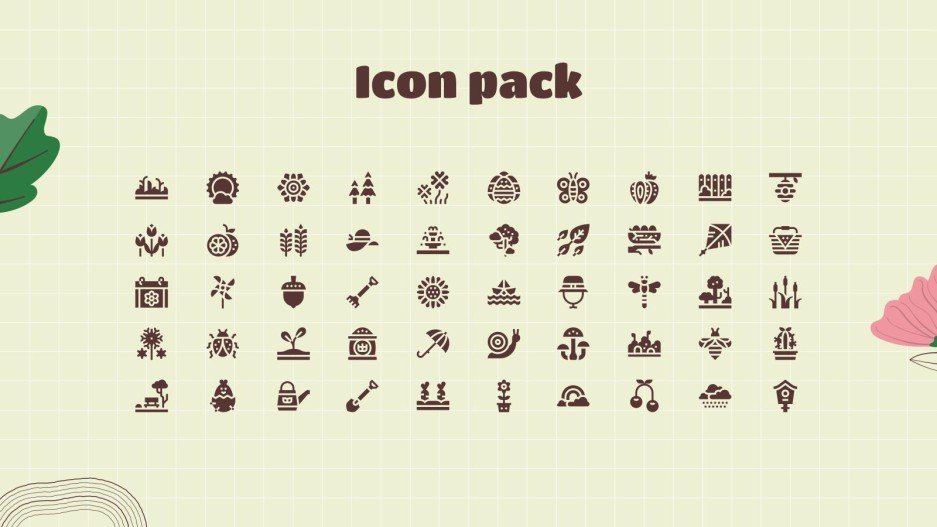 Icon pack