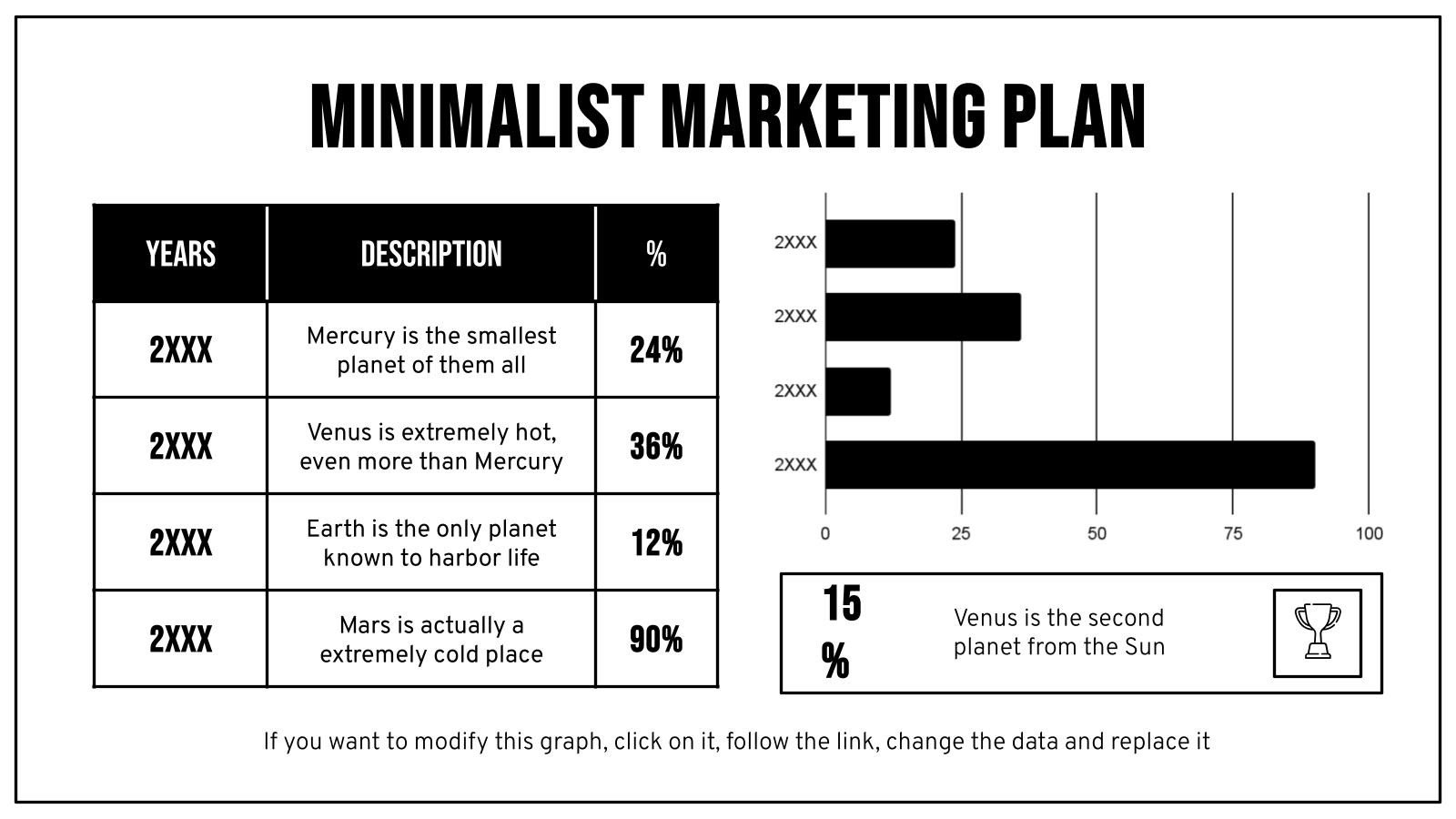 MINIMALIST MARKETING PLAN

| YEARS | DESCRIPTION | % |
|---|---|---|
| 2XXX | Mercury is the smallest planet of them all | 24% |
| 2XXX | Venus is extremely hot, even more than Mercury | 36% |
| 2XXX | Earth is the only planet known to harbor life | 12% |
| 2XXX | Mars is actually a extremely cold place | 90% |

2XXX
2XXX
2XXX
2XXX
0 25 50 75 100

15 %

Venus is the second planet from the Sun

If you want to modify this graph, click on it, follow the link, change the data and replace it