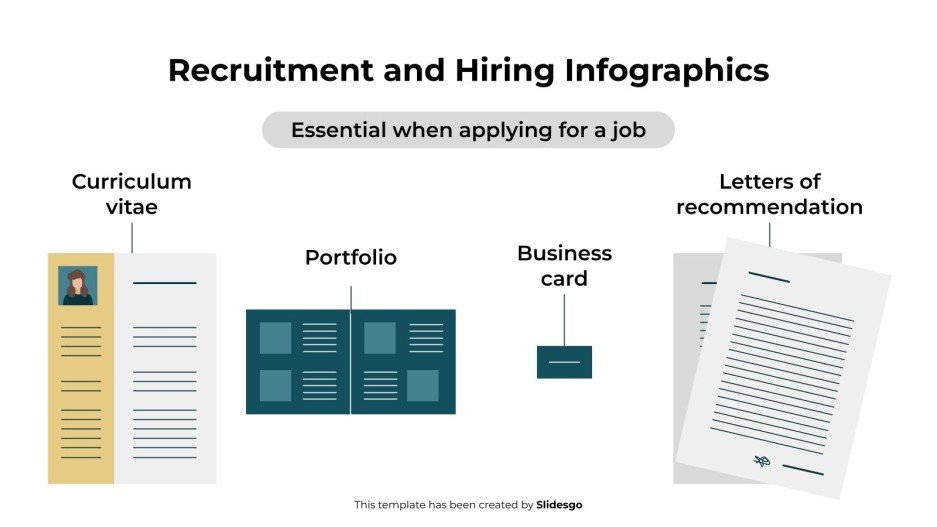 Recruitment and Hiring Infographics

Essential when applying for a job

Curriculum vitae

Portfolio

Business card

Letters of recommendation

This template has been created by Slidesgo