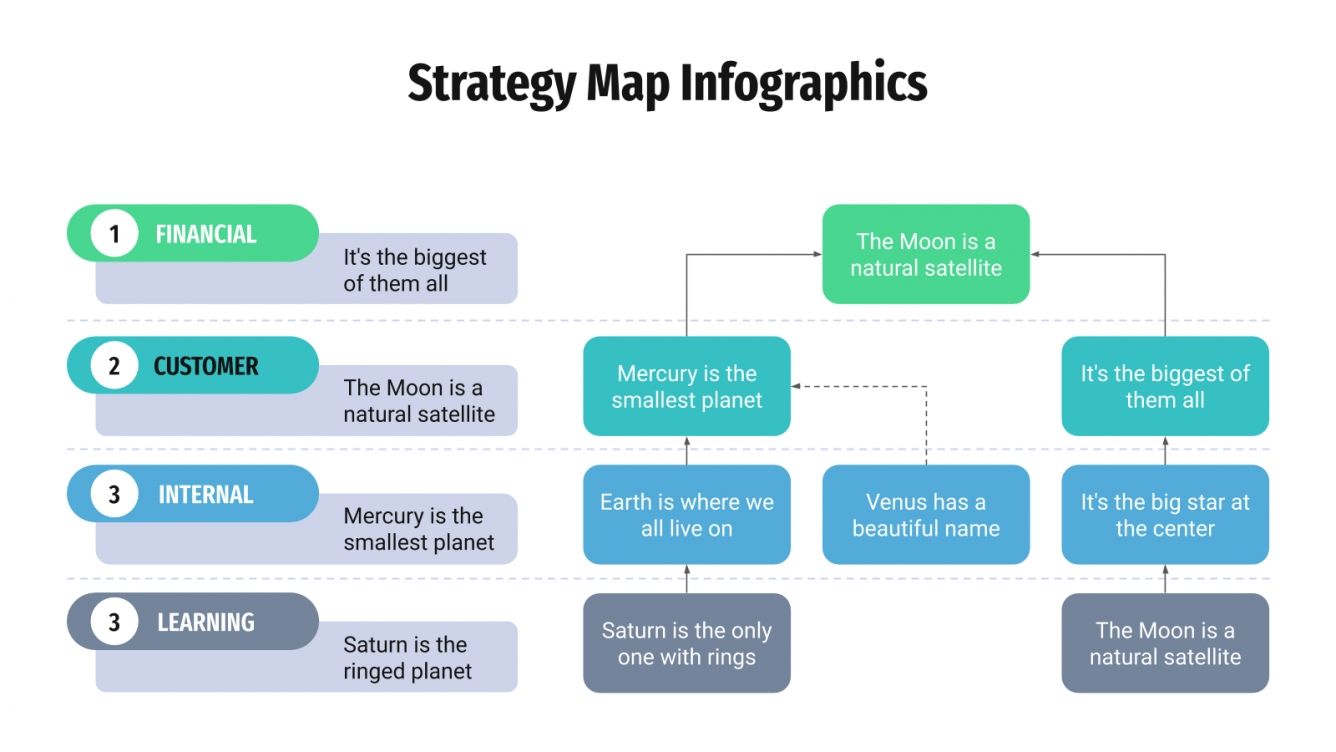 Strategy Map Infographics

1 FINANCIAL
It's the biggest of them all

2 CUSTOMER
The Moon is a natural satellite

3 INTERNAL
Mercury is the smallest planet

3 LEARNING
Saturn is the ringed planet

The Moon is a natural satellite

Mercury is the smallest planet

It's the biggest of them all

Earth is where we all live on

Venus has a beautiful name

It's the big star at the center

Saturn is the only one with rings

The Moon is a natural satellite