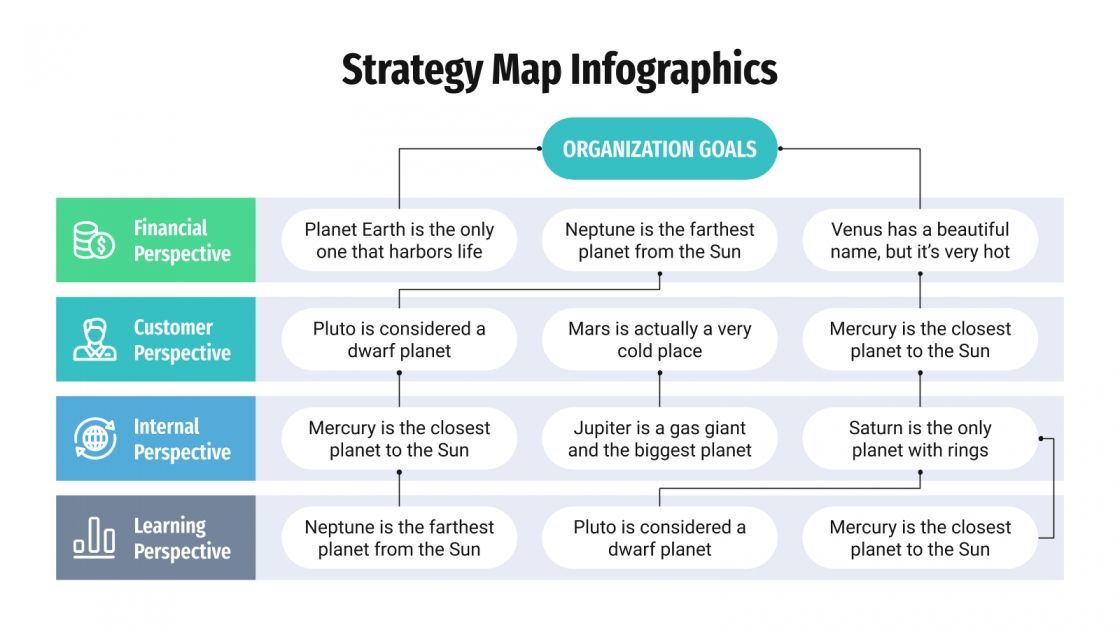 Strategy Map Infographics

ORGANIZATION GOALS

Financial Perspective

Planet Earth is the only one that harbors life

Neptune is the farthest planet from the Sun

Venus has a beautiful name, but it's very hot

Customer Perspective

Pluto is considered a dwarf planet

Mars is actually a very cold place

Mercury is the closest planet to the Sun

Internal Perspective

Mercury is the closest planet to the Sun

Jupiter is a gas giant and the biggest planet

Saturn is the only planet with rings

Learning Perspective

Neptune is the farthest planet from the Sun

Pluto is considered a dwarf planet

Mercury is the closest planet to the Sun