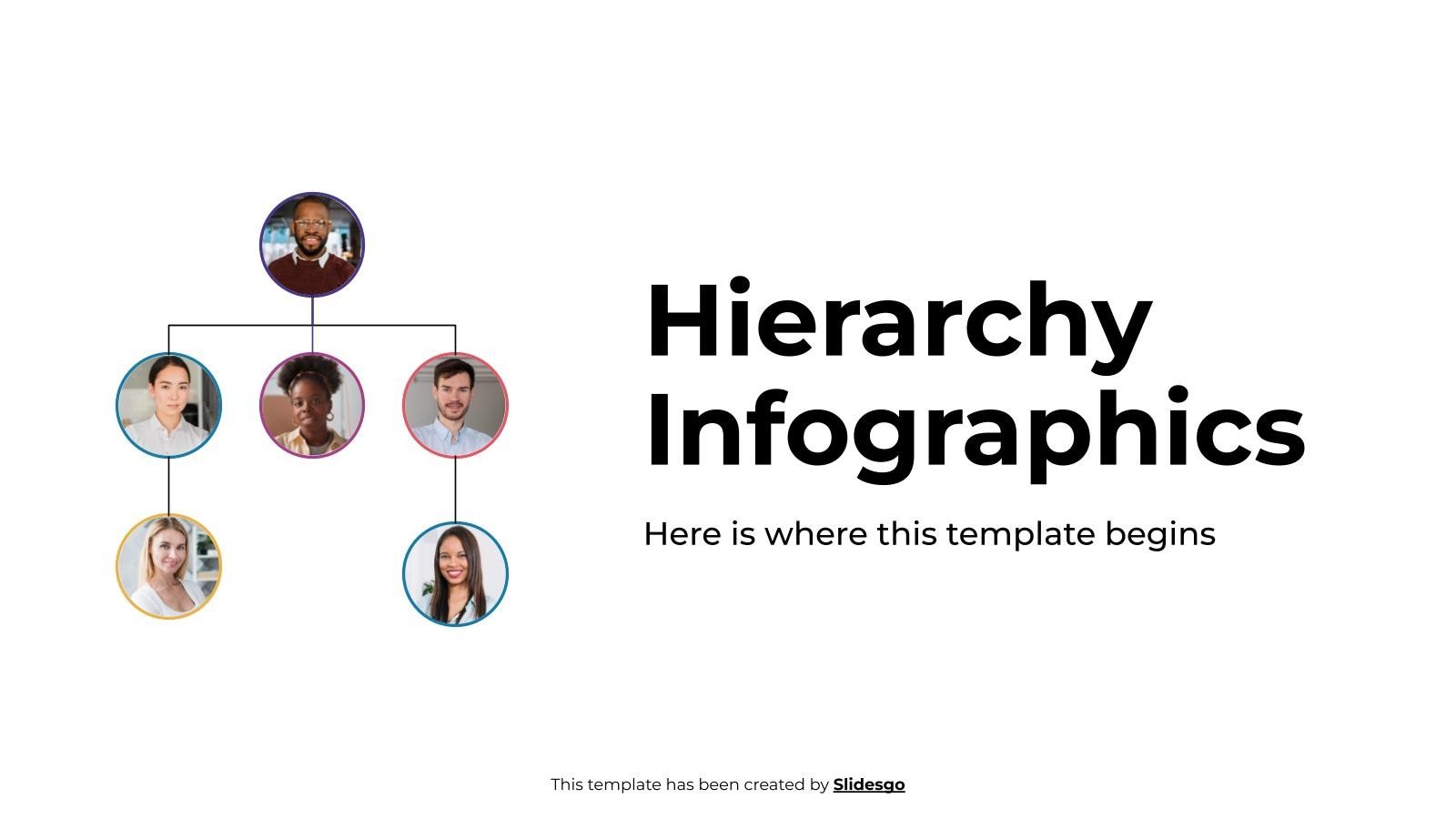 Hierarchy Infographics

Here is where this template begins

This template has been created by Slidesgo