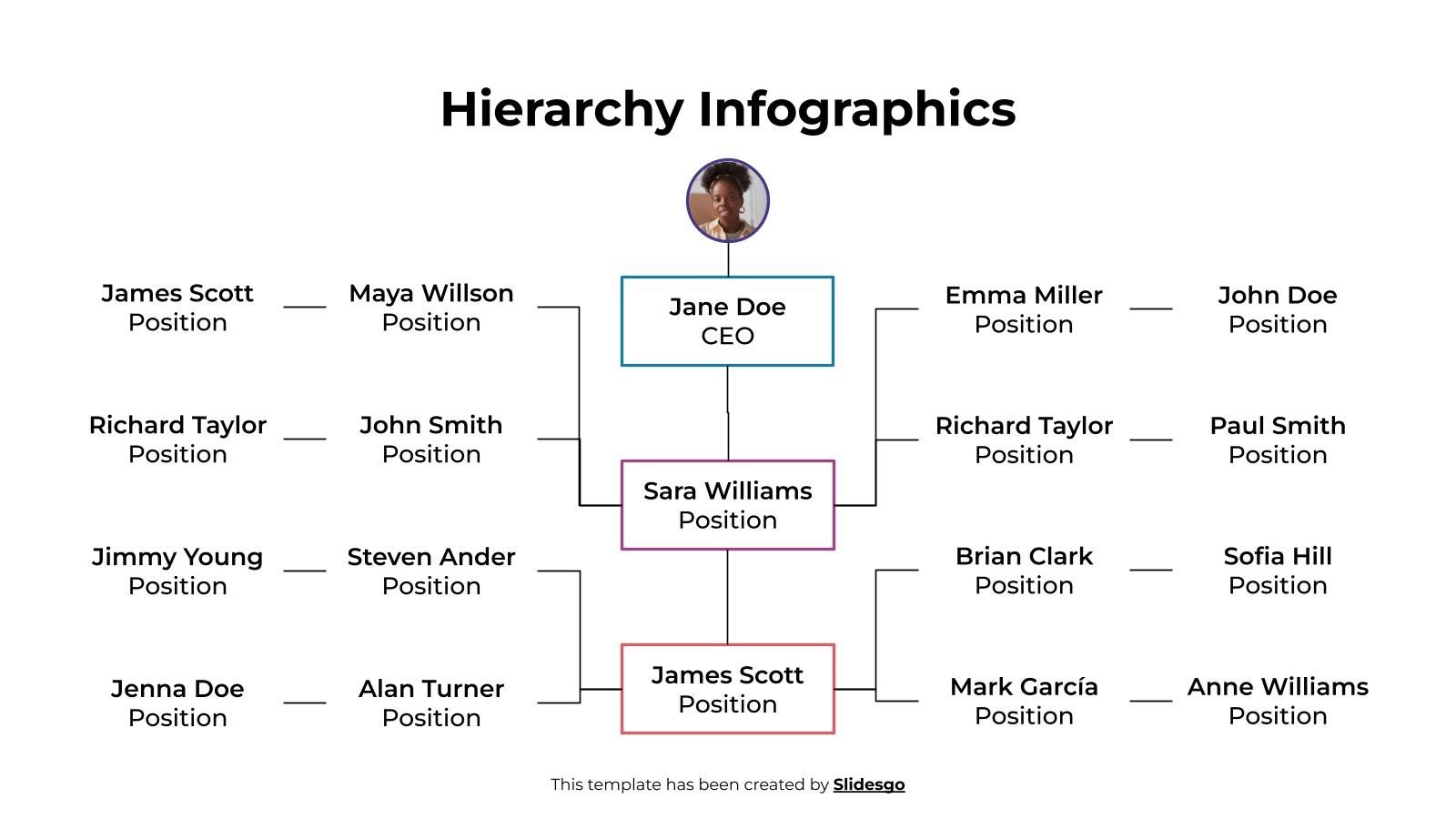 Hierarchy Infographics

Jane Doe
CEO

Sara Williams
Position

James Scott
Position

James Scott
Position

Maya Willson
Position

Richard Taylor
Position

John Smith
Position

Jimmy Young
Position

Steven Ander
Position

Jenna Doe
Position

Alan Turner
Position

Emma Miller
Position

John Doe
Position

Richard Taylor
Position

Paul Smith
Position

Brian Clark
Position

Sofia Hill
Position

Mark García
Position

Anne Williams
Position

This template has been created by Slidesgo