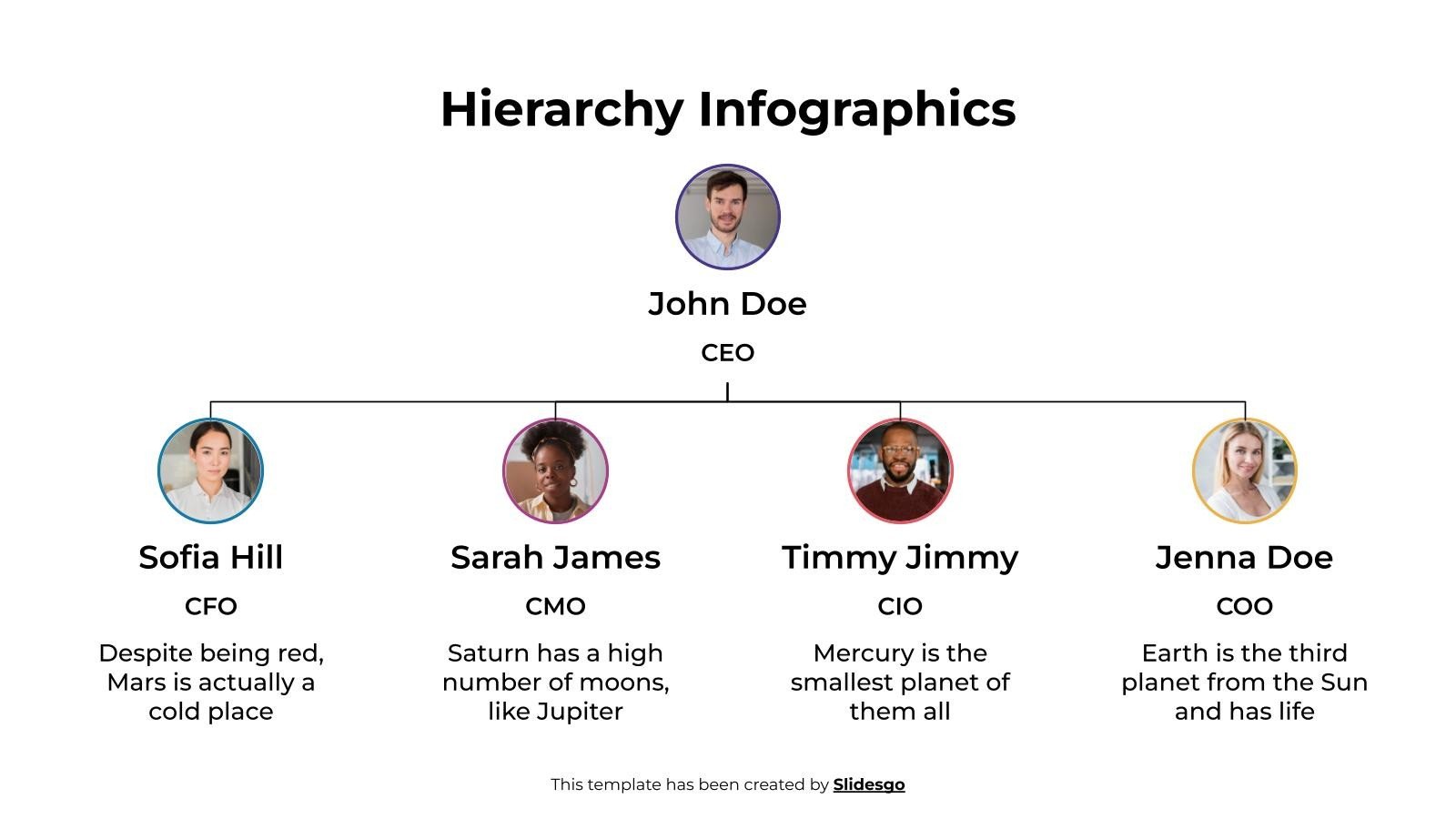 Hierarchy Infographics

John Doe

CEO

Sofia Hill

CFO

Despite being red, Mars is actually a cold place

Sarah James

CMO

Saturn has a high number of moons, like Jupiter

Timmy Jimmy

CIO

Mercury is the smallest planet of them all

Jenna Doe

COO

Earth is the third planet from the Sun and has life

This template has been created by Slidesgo