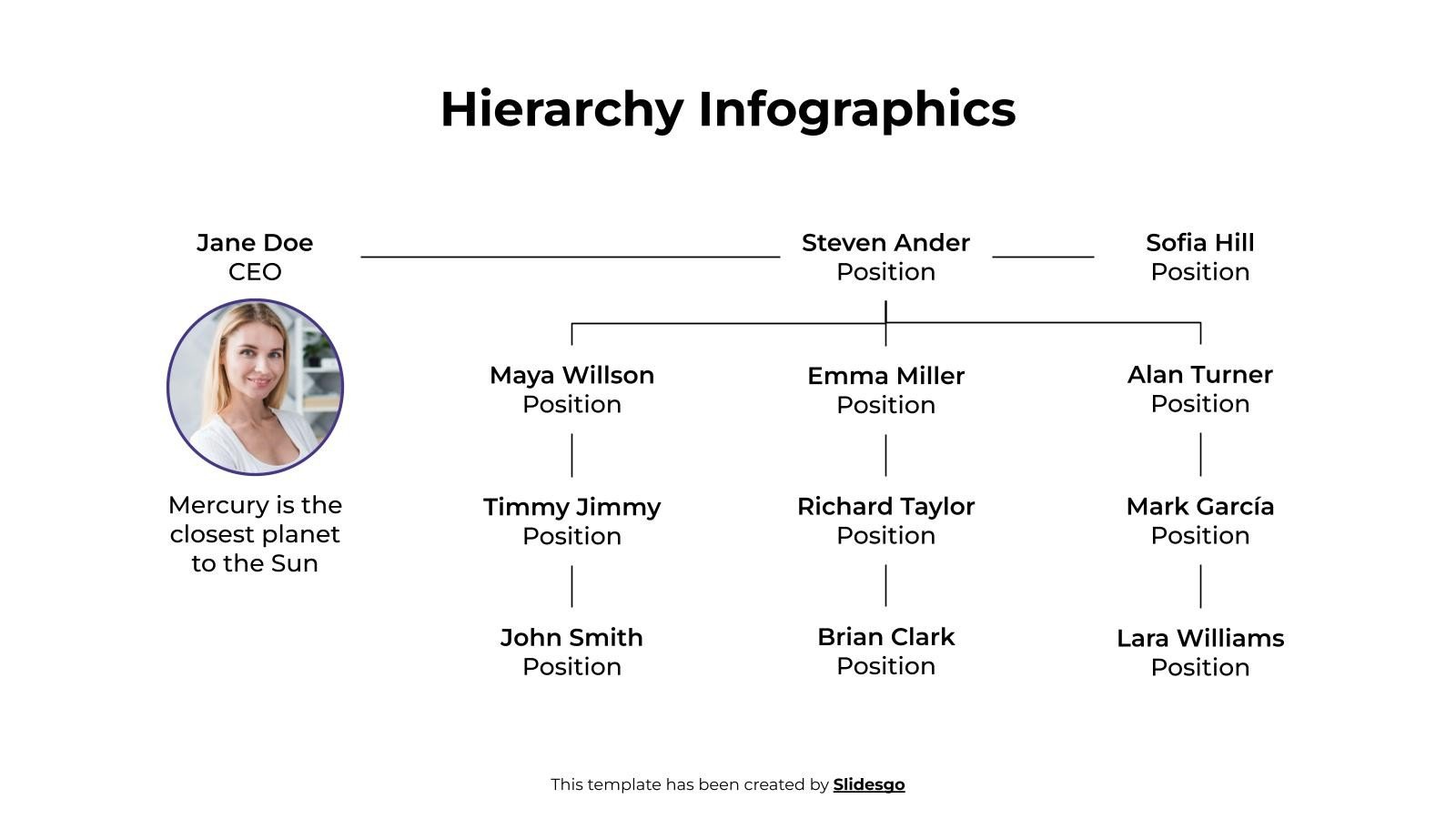 Hierarchy Infographics

Jane Doe
CEO

Mercury is the closest planet to the Sun

Steven Ander
Position

Sofia Hill
Position

Maya Willson
Position

Emma Miller
Position

Alan Turner
Position

Timmy Jimmy
Position

Richard Taylor
Position

Mark García
Position

John Smith
Position

Brian Clark
Position

Lara Williams
Position

This template has been created by Slidesgo