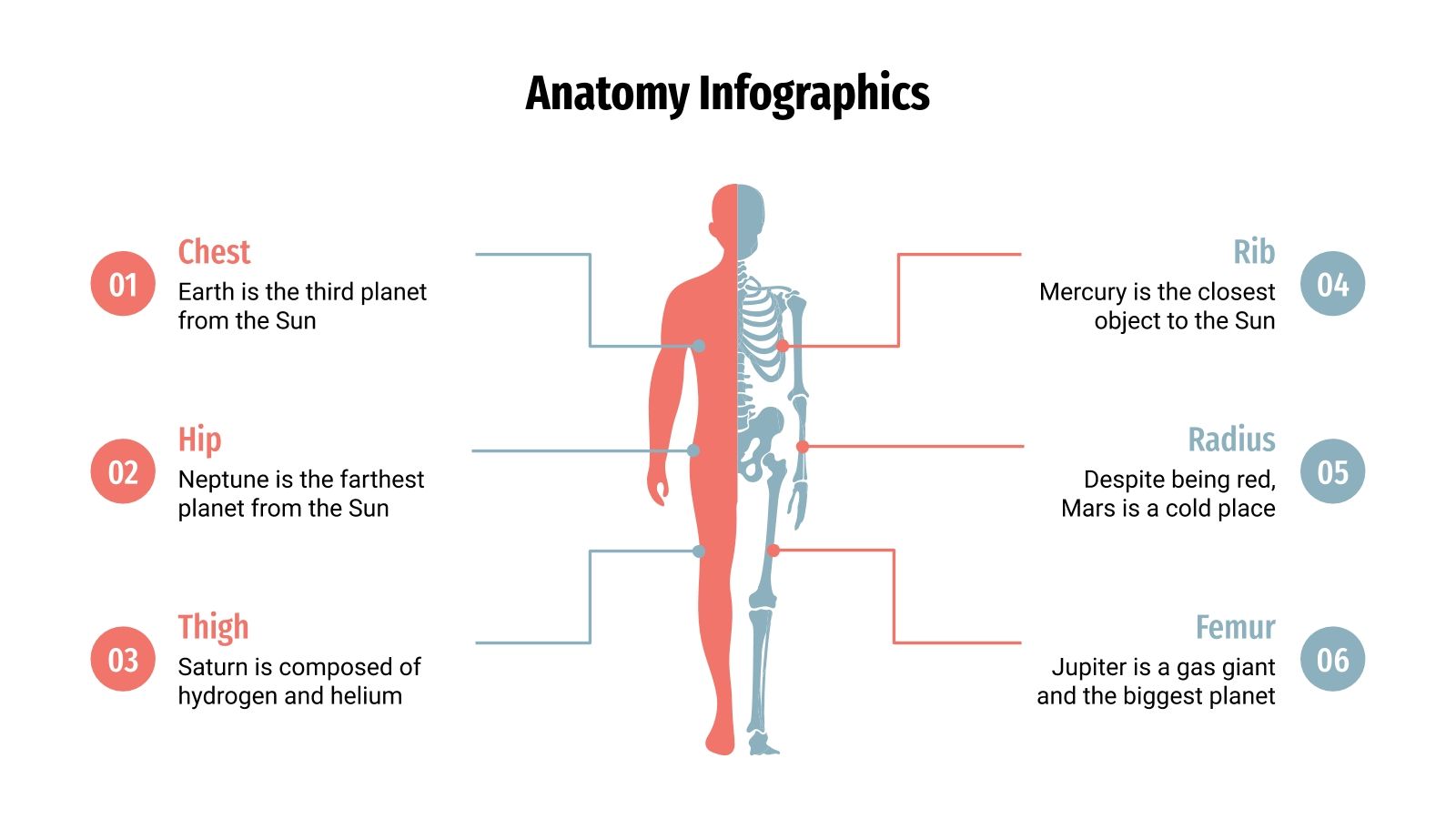 Anatomy Infographics

01
Chest
Earth is the third planet from the Sun

02
Hip
Neptune is the farthest planet from the Sun

03
Thigh
Saturn is composed of hydrogen and helium

Rib
Mercury is the closest object to the Sun
04

Radius
Despite being red, Mars is a cold place
05

Femur
Jupiter is a gas giant and the biggest planet
06