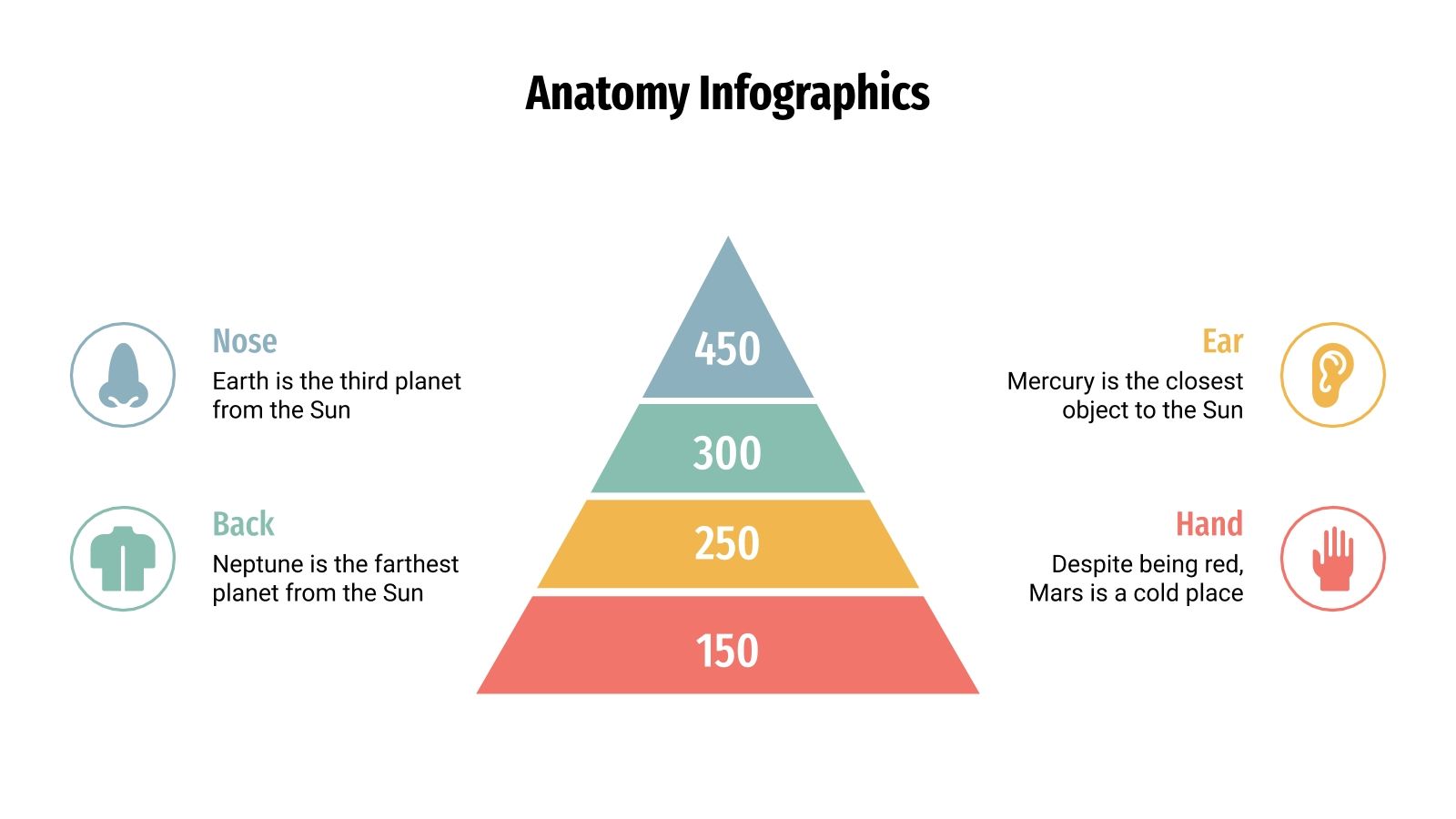 Anatomy Infographics

Nose
Earth is the third planet from the Sun

Back
Neptune is the farthest planet from the Sun

450

300

250

150

Ear
Mercury is the closest object to the Sun

Hand
Despite being red, Mars is a cold place