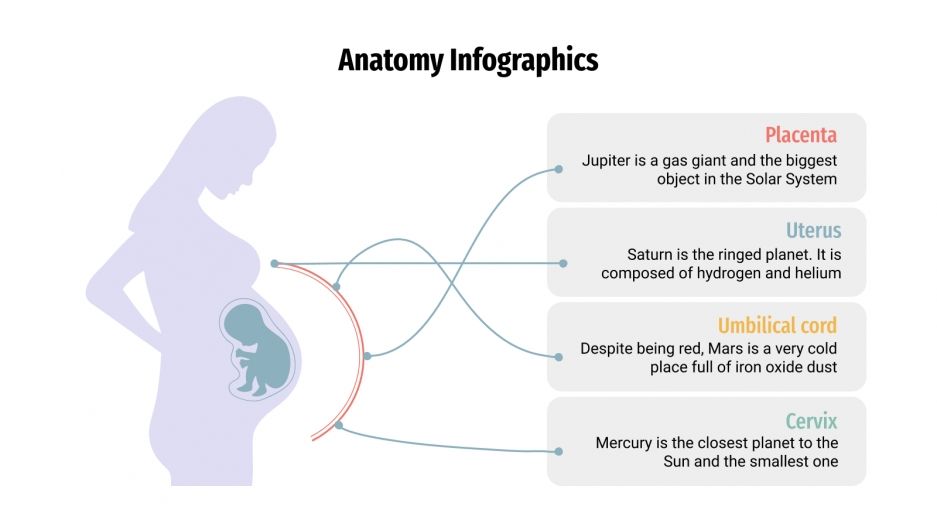 Anatomy Infographics

Placenta
Jupiter is a gas giant and the biggest object in the Solar System

Uterus
Saturn is the ringed planet. It is composed of hydrogen and helium

Umbilical cord
Despite being red, Mars is a very cold place full of iron oxide dust

Cervix
Mercury is the closest planet to the Sun and the smallest one