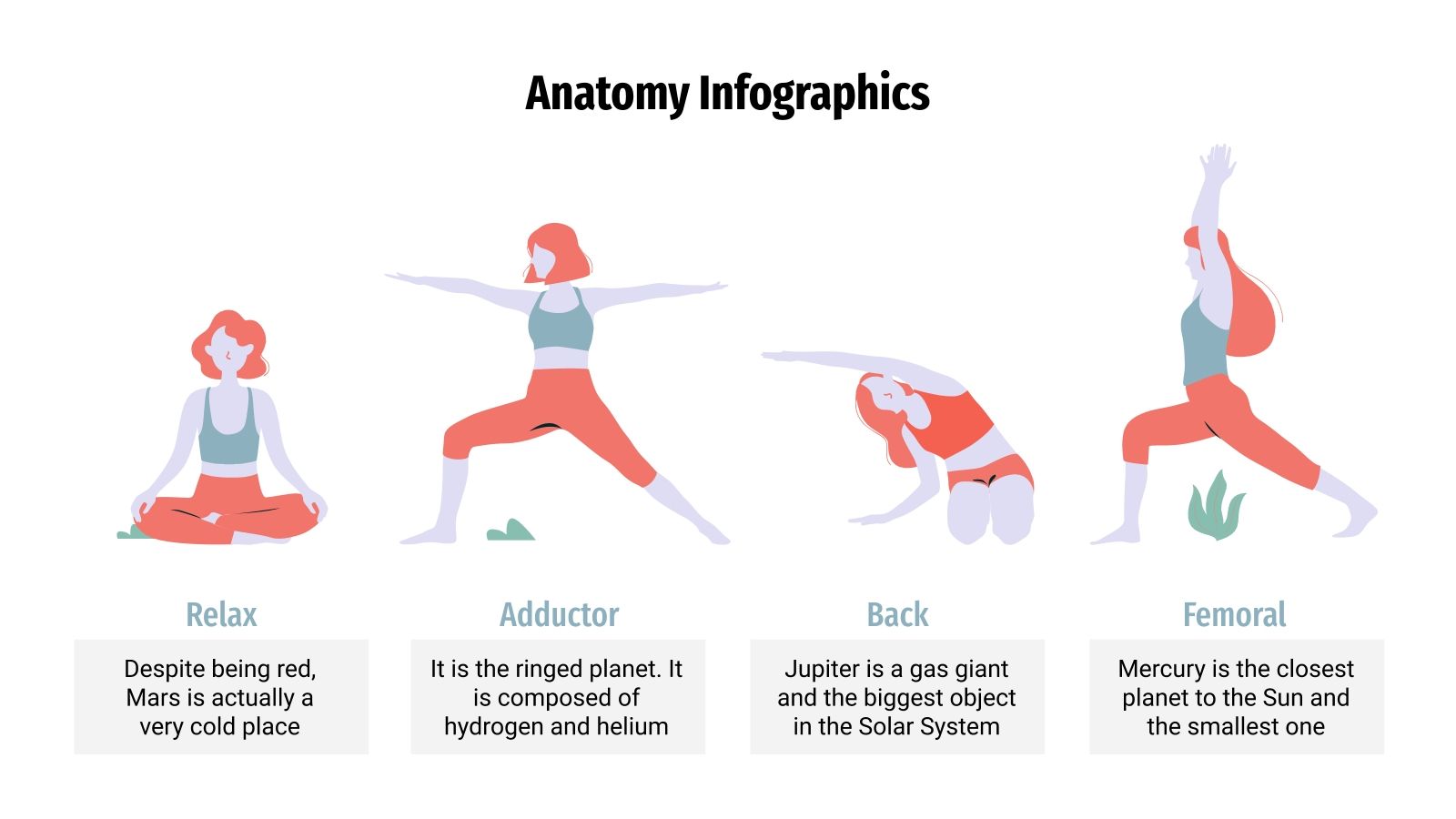 Anatomy Infographics

Relax

Despite being red, Mars is actually a very cold place

Adductor

It is the ringed planet. It is composed of hydrogen and helium

Back

Jupiter is a gas giant and the biggest object in the Solar System

Femoral

Mercury is the closest planet to the Sun and the smallest one