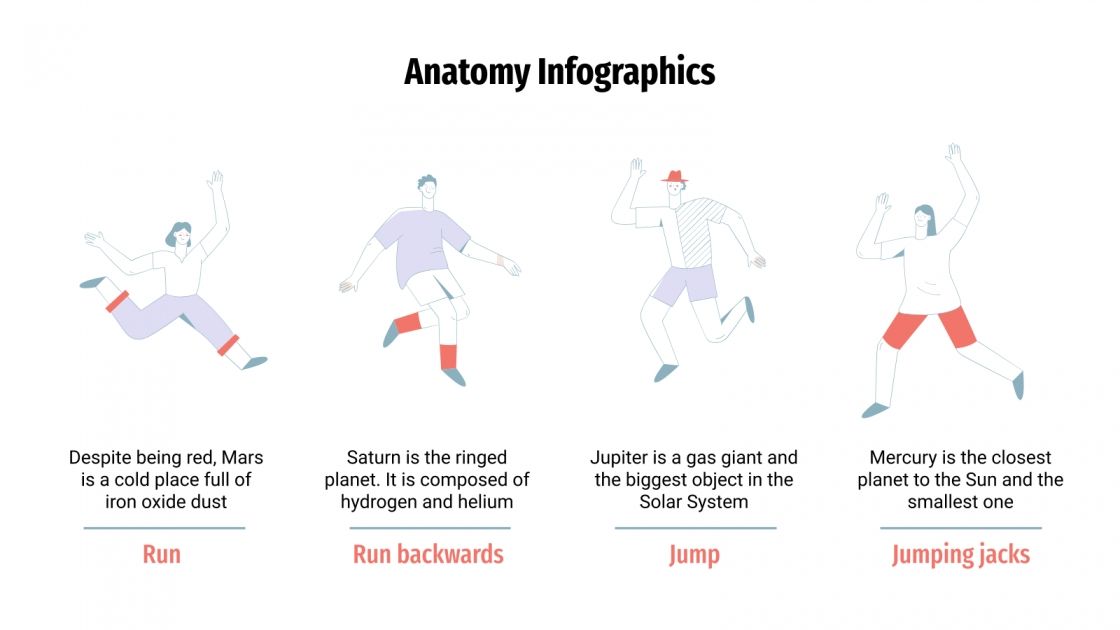 Anatomy Infographics

Despite being red, Mars is a cold place full of iron oxide dust

Run

Saturn is the ringed planet. It is composed of hydrogen and helium

Run backwards

Jupiter is a gas giant and the biggest object in the Solar System

Jump

Mercury is the closest planet to the Sun and the smallest one

Jumping jacks