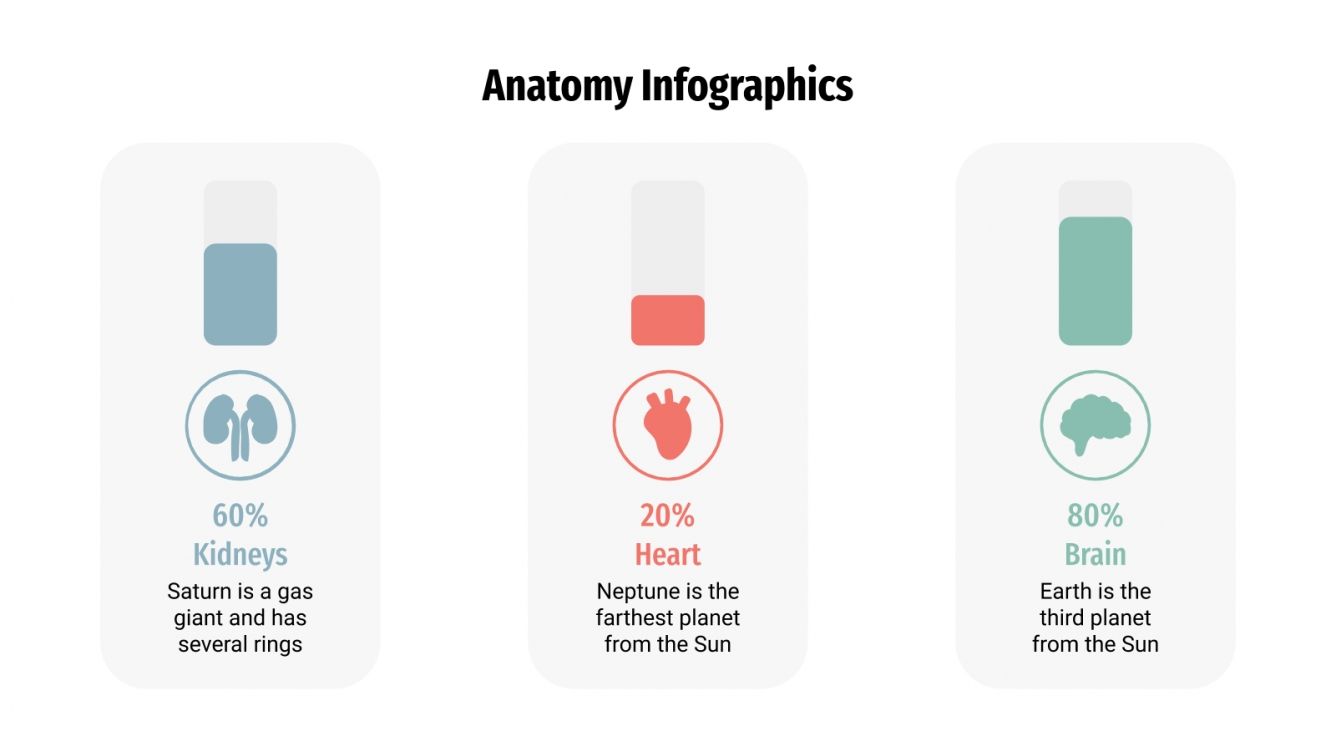 Anatomy Infographics

60%
Kidneys
Saturn is a gas giant and has several rings

20%
Heart
Neptune is the farthest planet from the Sun

80%
Brain
Earth is the third planet from the Sun