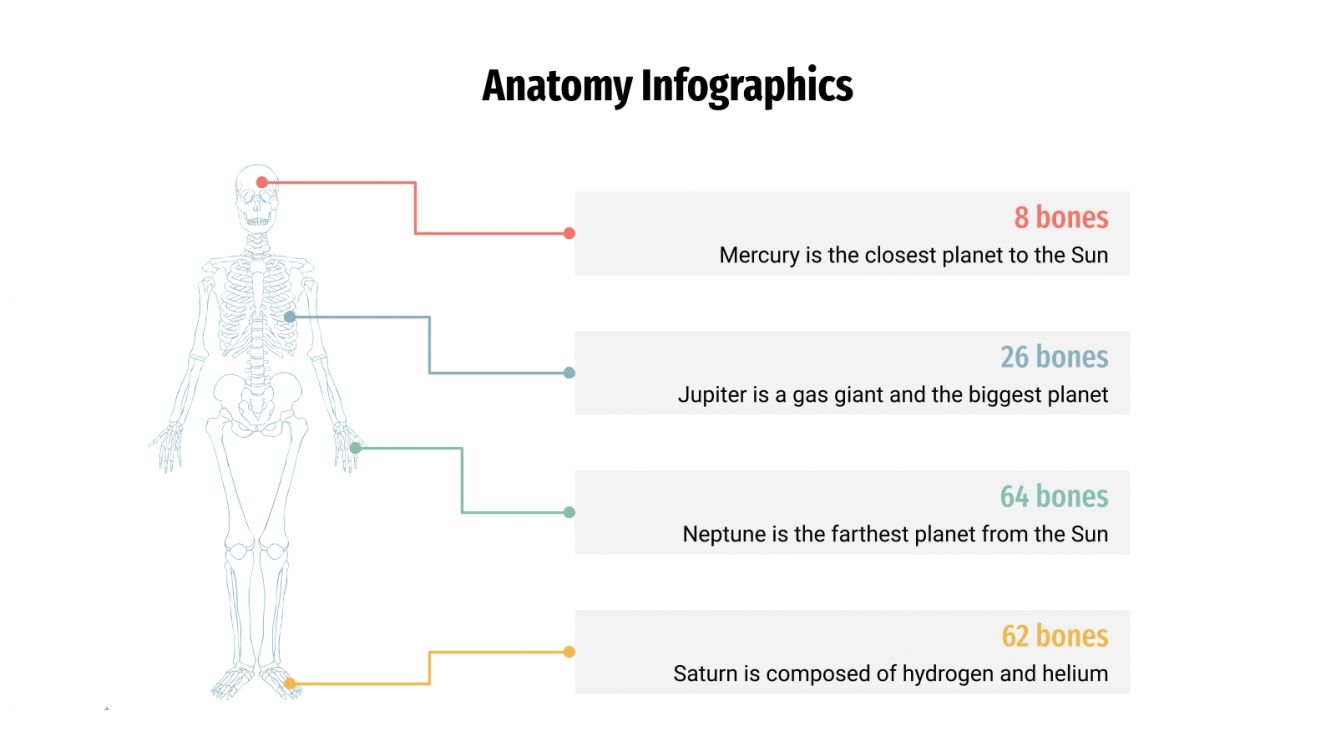 Anatomy Infographics

8 bones
Mercury is the closest planet to the Sun

26 bones
Jupiter is a gas giant and the biggest planet

64 bones
Neptune is the farthest planet from the Sun

62 bones
Saturn is composed of hydrogen and helium