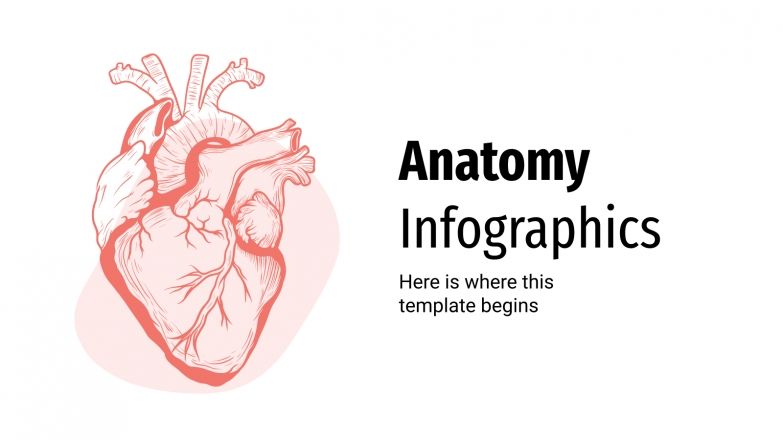 Anatomy
Infographics

Here is where this template begins