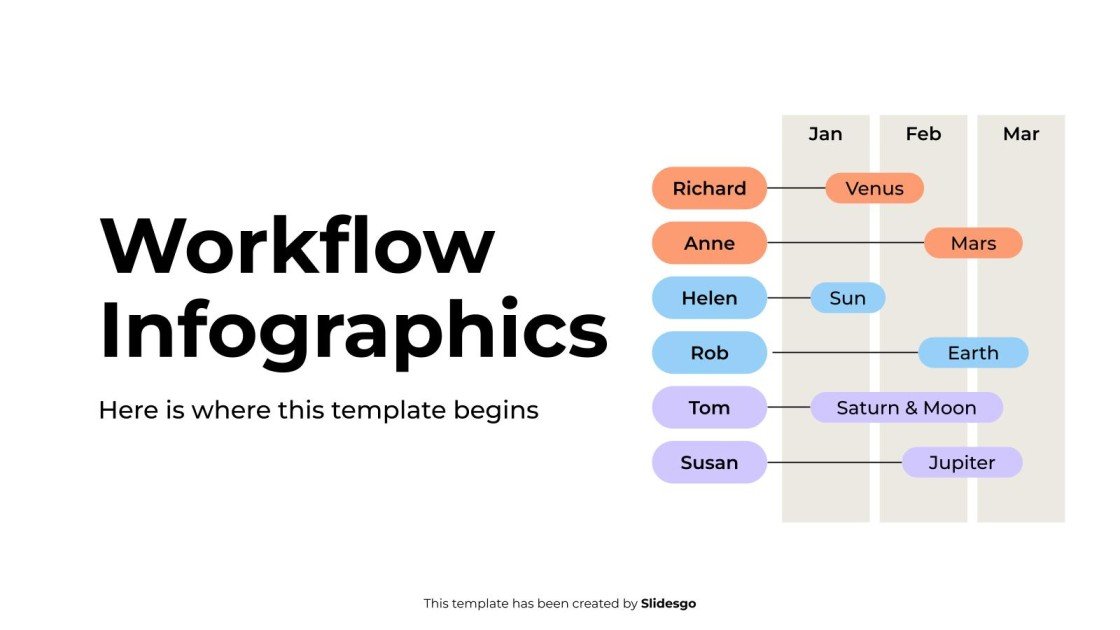 Workflow Infographics

Here is where this template begins

Jan
Feb
Mar

Richard
Venus
Anne
Mars
Helen
Sun
Rob
Earth
Tom
Saturn & Moon
Susan
Jupiter

This template has been created by Slidesgo