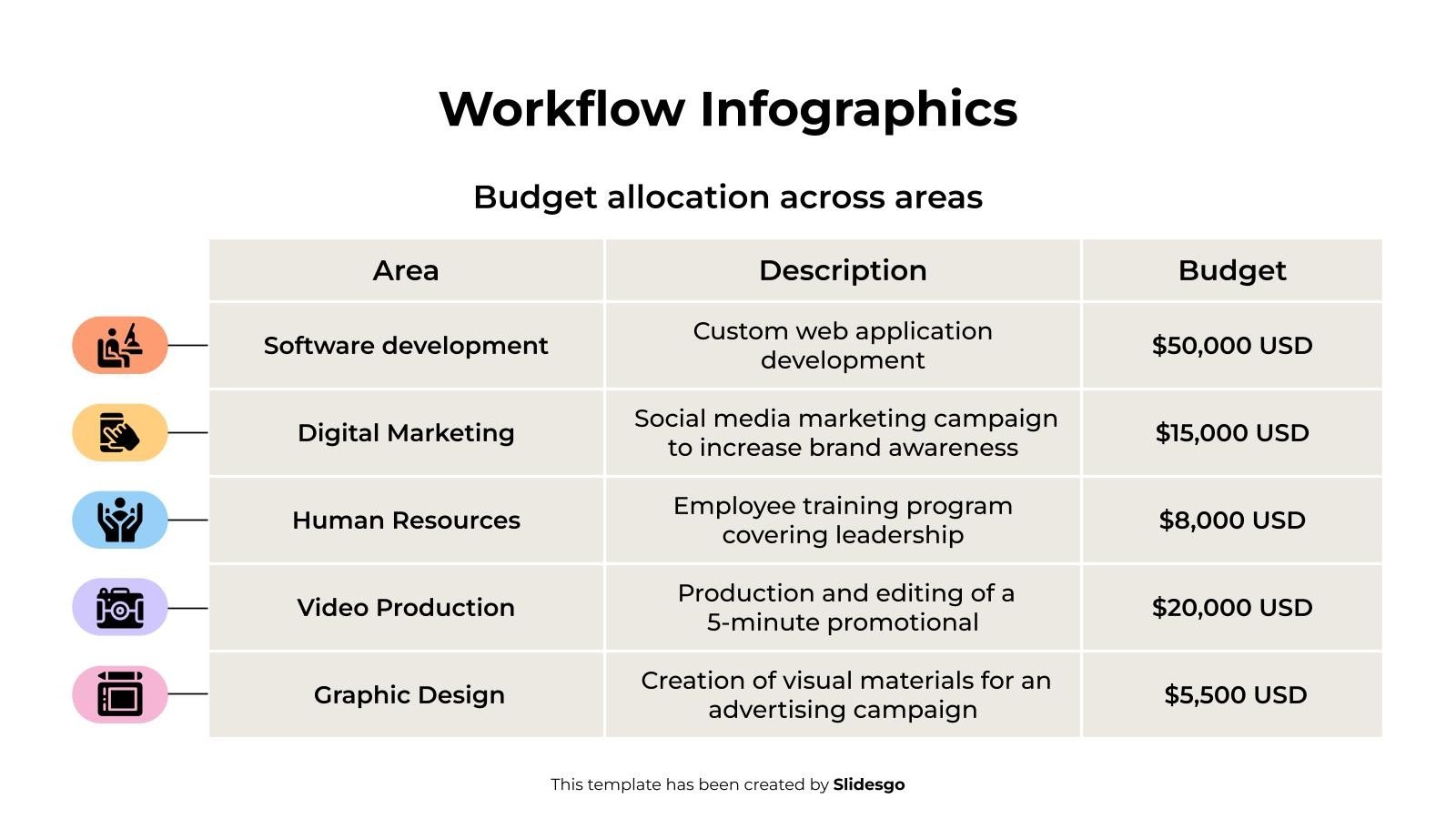 Workflow Infographics

Budget allocation across areas

| Area | Description | Budget |
|---|---|---|
| Software development | Custom web application development | \$50,000 USD |
| Digital Marketing | Social media marketing campaign to increase brand awareness | \$15,000 USD |
| Human Resources | Employee training program covering leadership | \$8,000 USD |
| Video Production | Production and editing of a 5-minute promotional | \$20,000 USD |
| Graphic Design | Creation of visual materials for an advertising campaign | \$5,500 USD |

This template has been created by Slidesgo