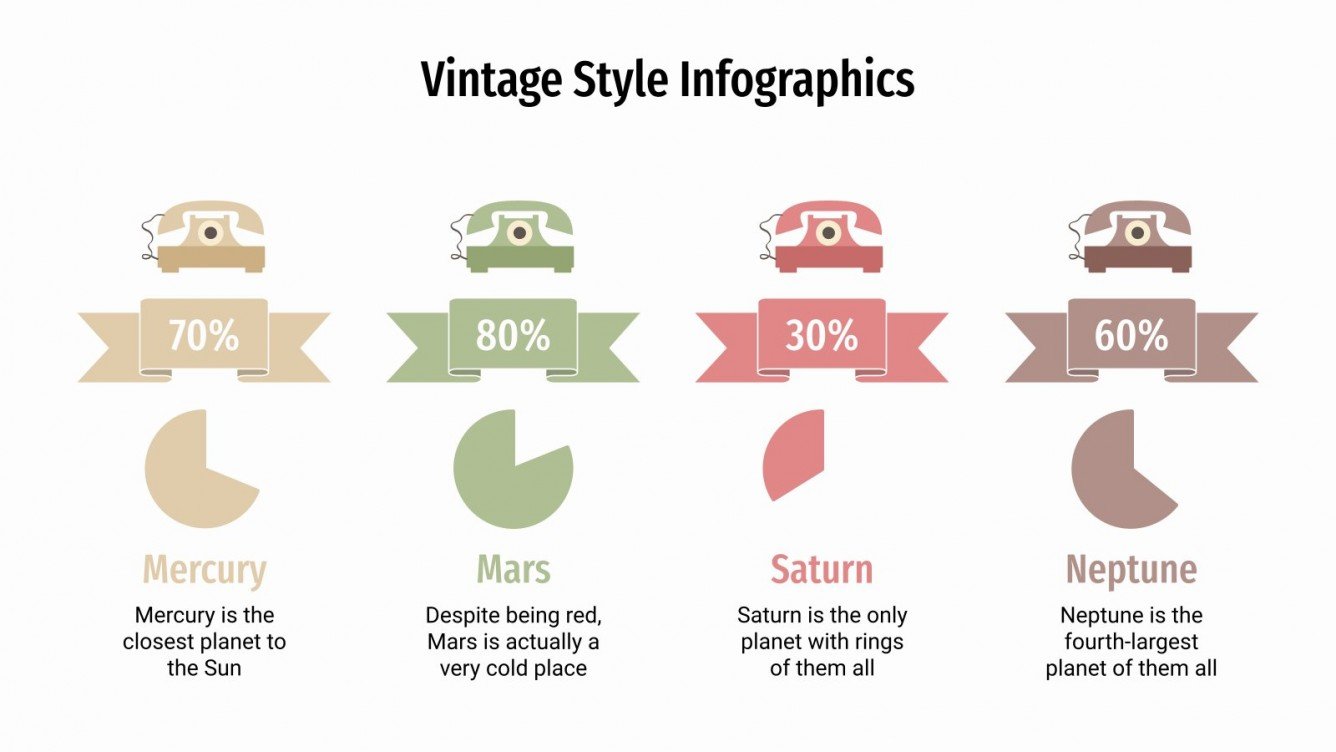 Vintage Style Infographics

70%

Mercury

Mercury is the closest planet to the Sun

80%

Mars

Despite being red, Mars is actually a very cold place

30%

Saturn

Saturn is the only planet with rings of them all

60%

Neptune

Neptune is the fourth-largest planet of them all