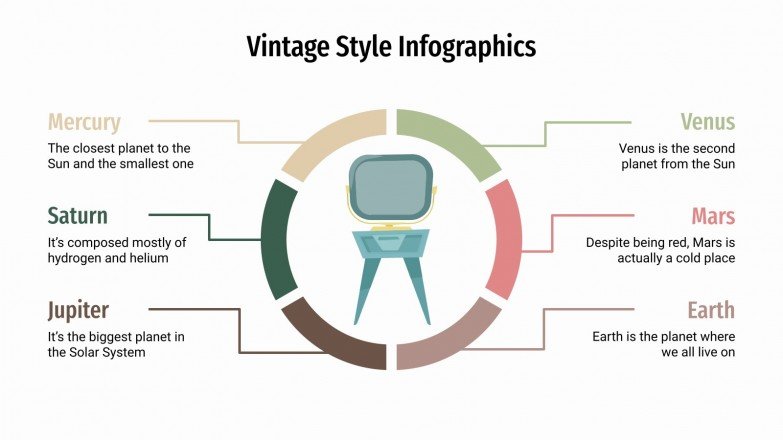 Vintage Style Infographics

Mercury
The closest planet to the Sun and the smallest one

Saturn
It's composed mostly of hydrogen and helium

Jupiter
It's the biggest planet in the Solar System

Venus
Venus is the second planet from the Sun

Mars
Despite being red, Mars is actually a cold place

Earth
Earth is the planet where we all live on