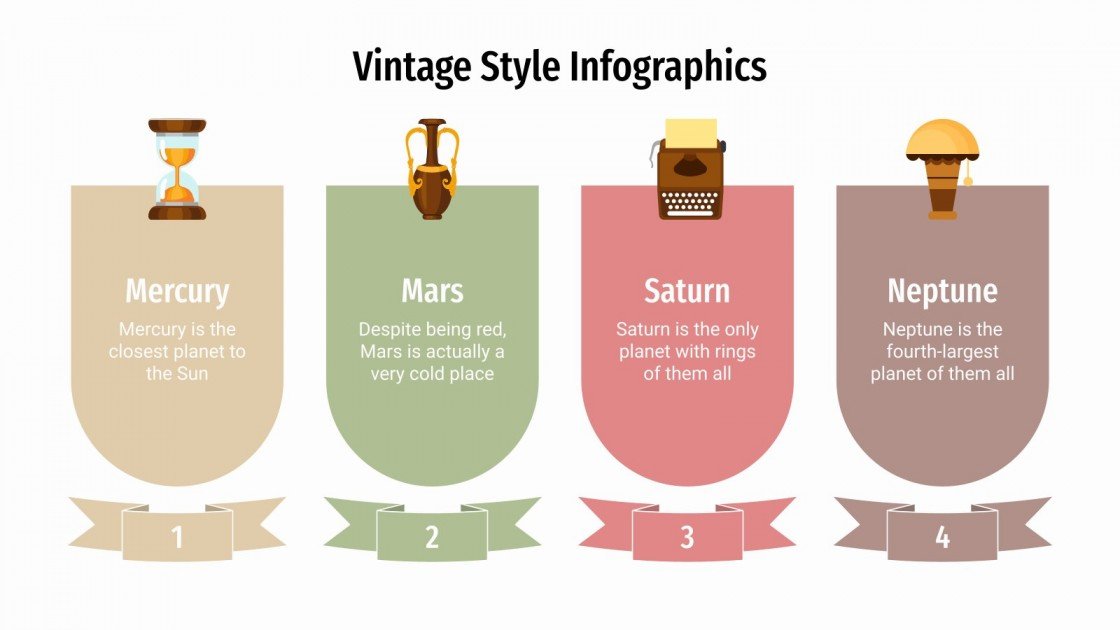 Vintage Style Infographics

Mercury
Mercury is the closest planet to the Sun
1

Mars
Despite being red, Mars is actually a very cold place
2

Saturn
Saturn is the only planet with rings of them all
3

Neptune
Neptune is the fourth-largest planet of them all
4