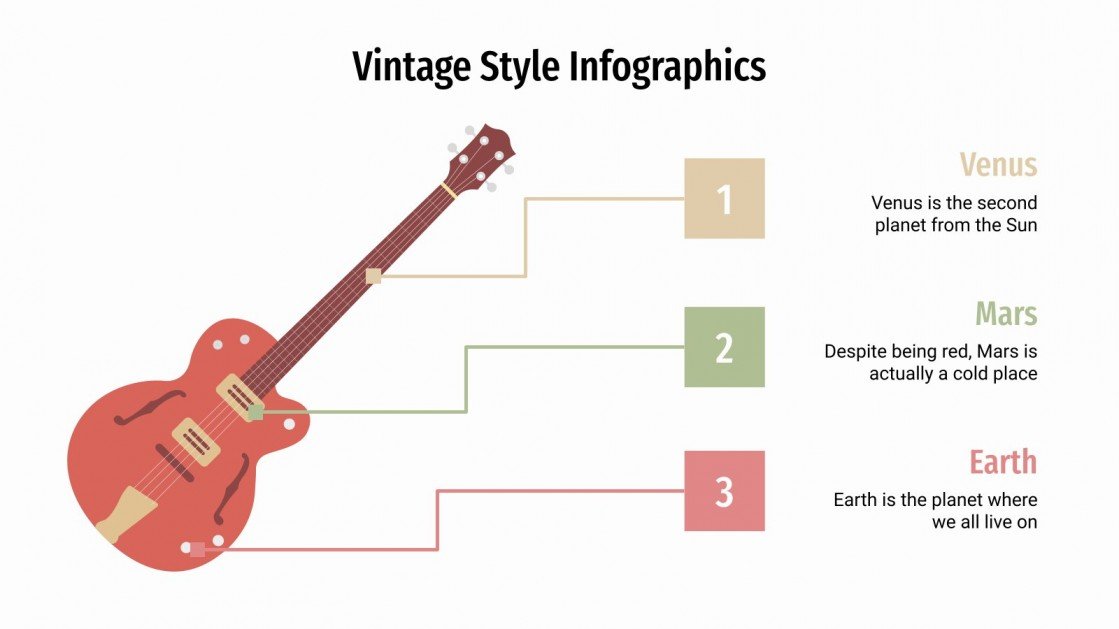 Vintage Style Infographics

1

Venus

Venus is the second planet from the Sun

2

Mars

Despite being red, Mars is actually a cold place

3

Earth

Earth is the planet where we all live on