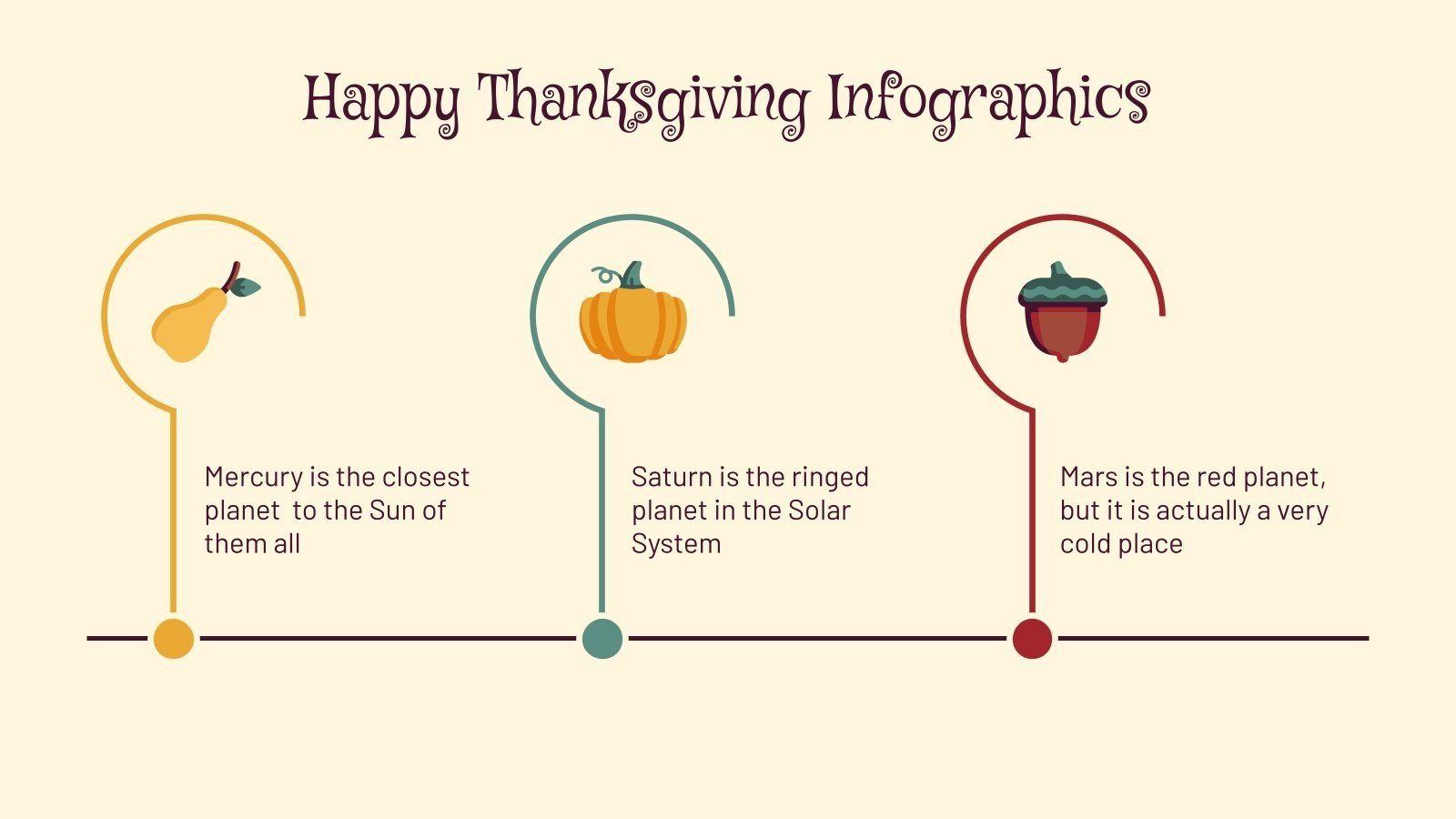 Happy Thanksgiving Infographics

Mercury is the closest planet to the Sun of them all

Saturn is the ringed planet in the Solar System

Mars is the red planet, but it is actually a very cold place