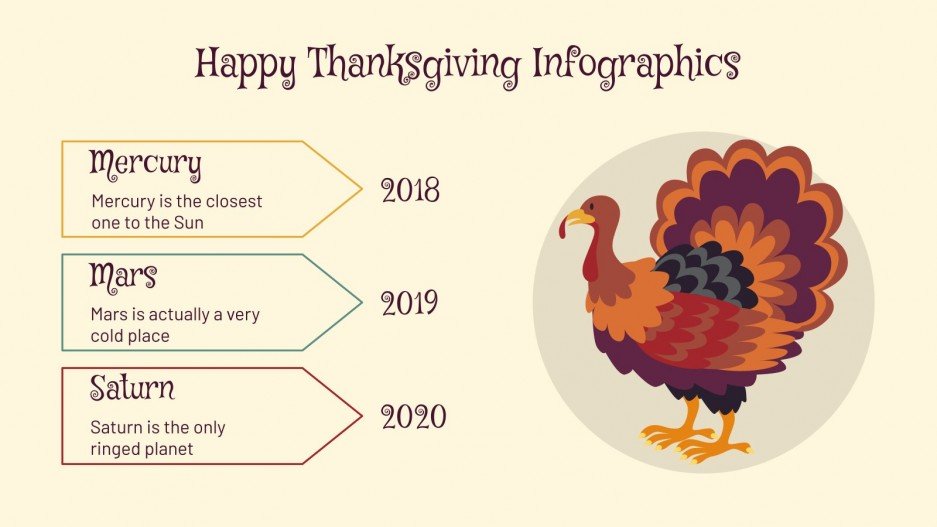 Happy Thanksgiving Infographics

Mercury

Mercury is the closest one to the Sun

2018

Mars

Mars is actually a very cold place

2019

Saturn

Saturn is the only ringed planet

2020