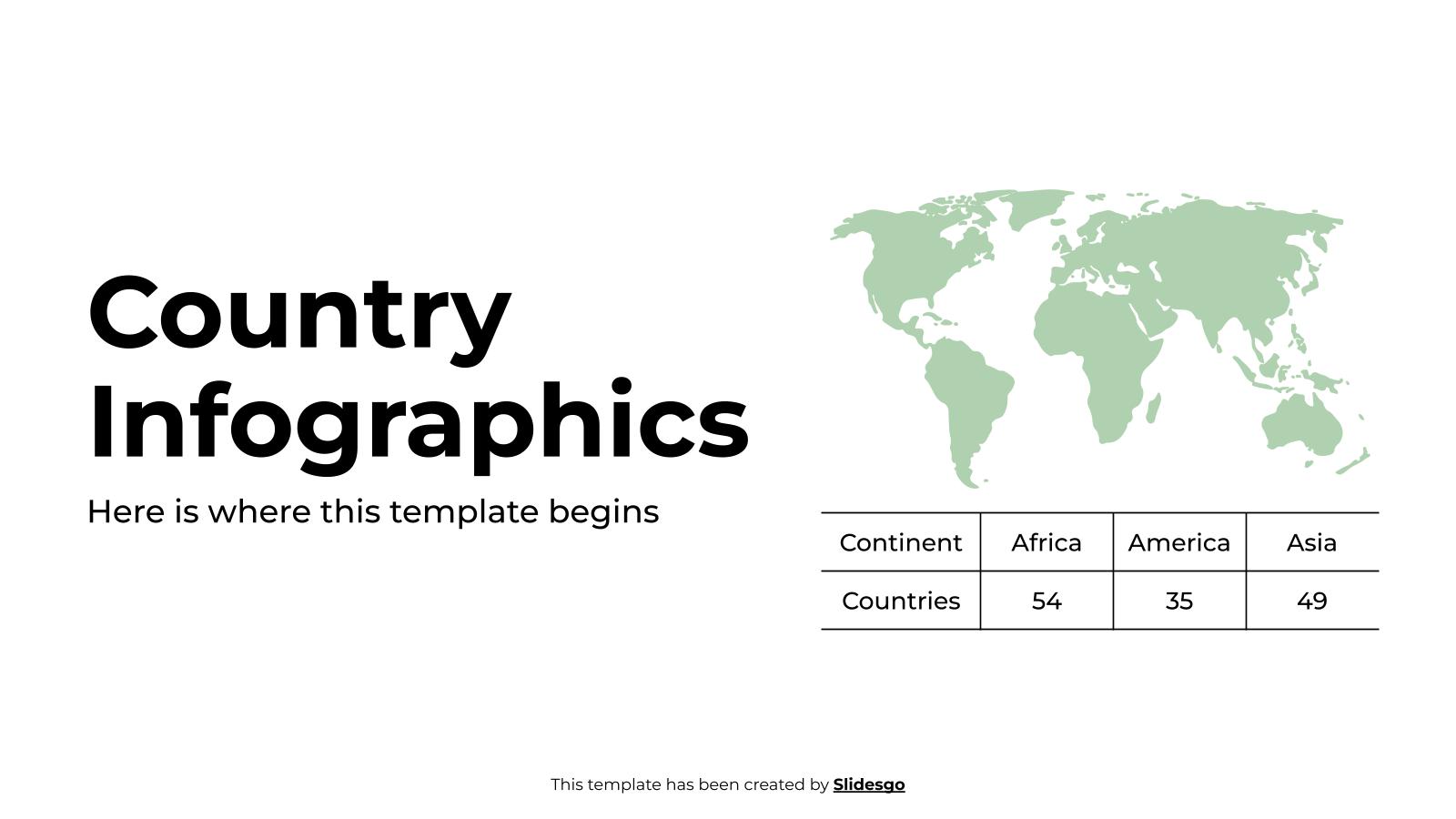 Country Infographics

Here is where this template begins

| Continent | Africa | America | Asia |
|---|---|---|---|
| Countries | 54 | 35 | 49 |

This template has been created by Slidesgo