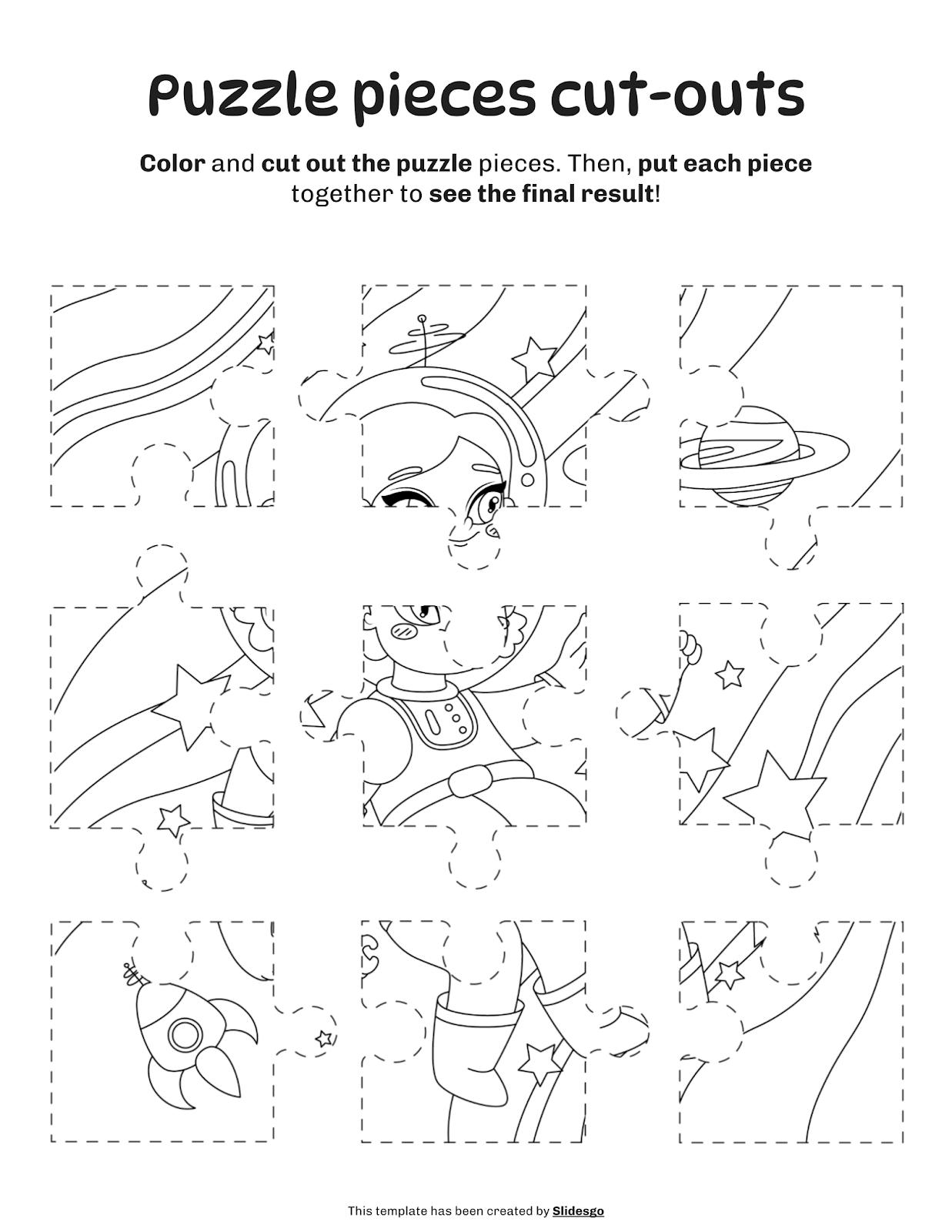 Puzzle pieces cut-outs

Color and cut out the puzzle pieces. Then, put each piece together to see the final result!

This template has been created by Slidesgo