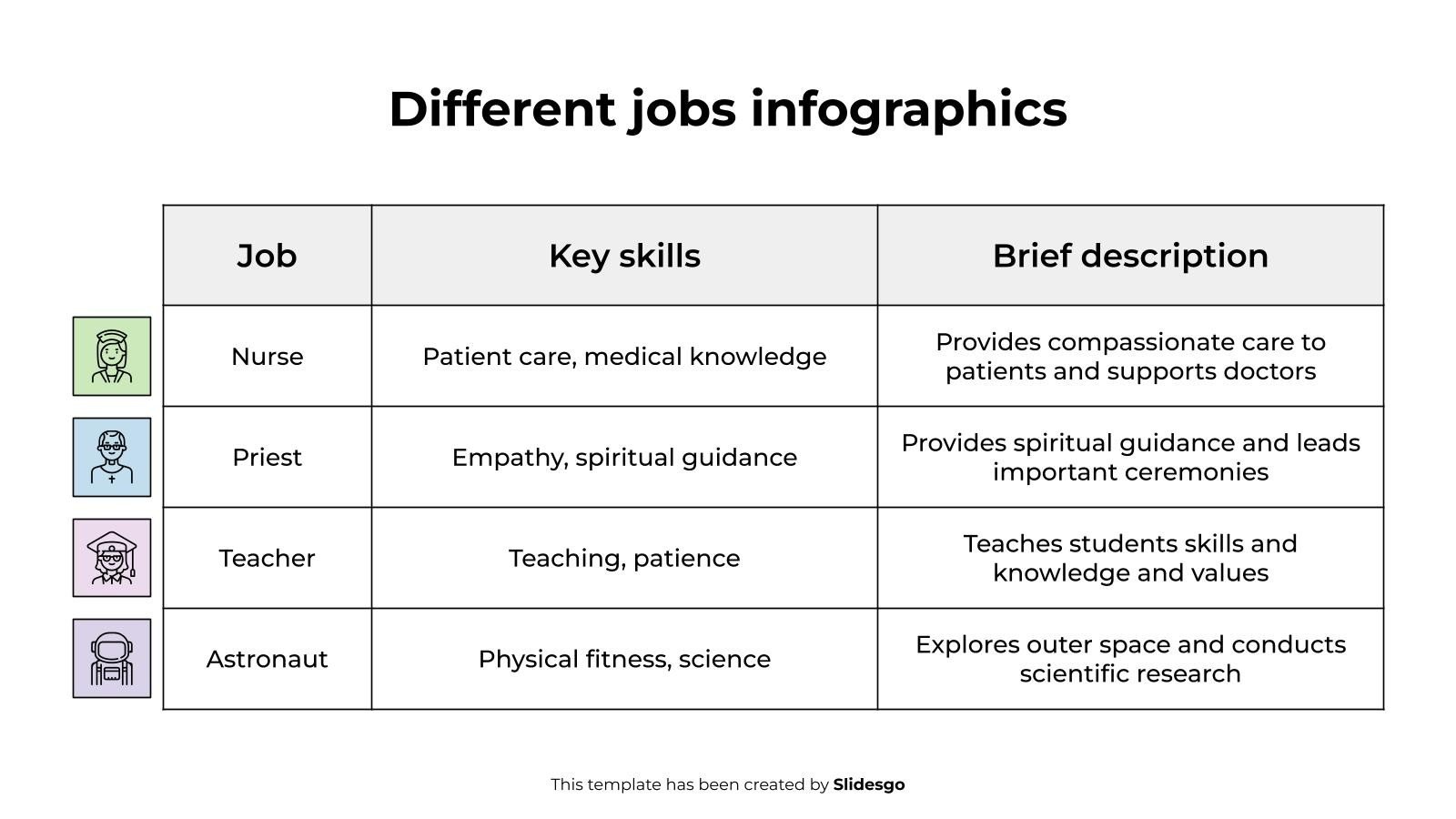 Different jobs infographics

| Job | Key skills | Brief description |
|---|---|---|
| Nurse | Patient care, medical knowledge | Provides compassionate care to patients and supports doctors |
| Priest | Empathy, spiritual guidance | Provides spiritual guidance and leads important ceremonies |
| Teacher | Teaching, patience | Teaches students skills and knowledge and values |
| Astronaut | Physical fitness, science | Explores outer space and conducts scientific research |

This template has been created by Slidesgo