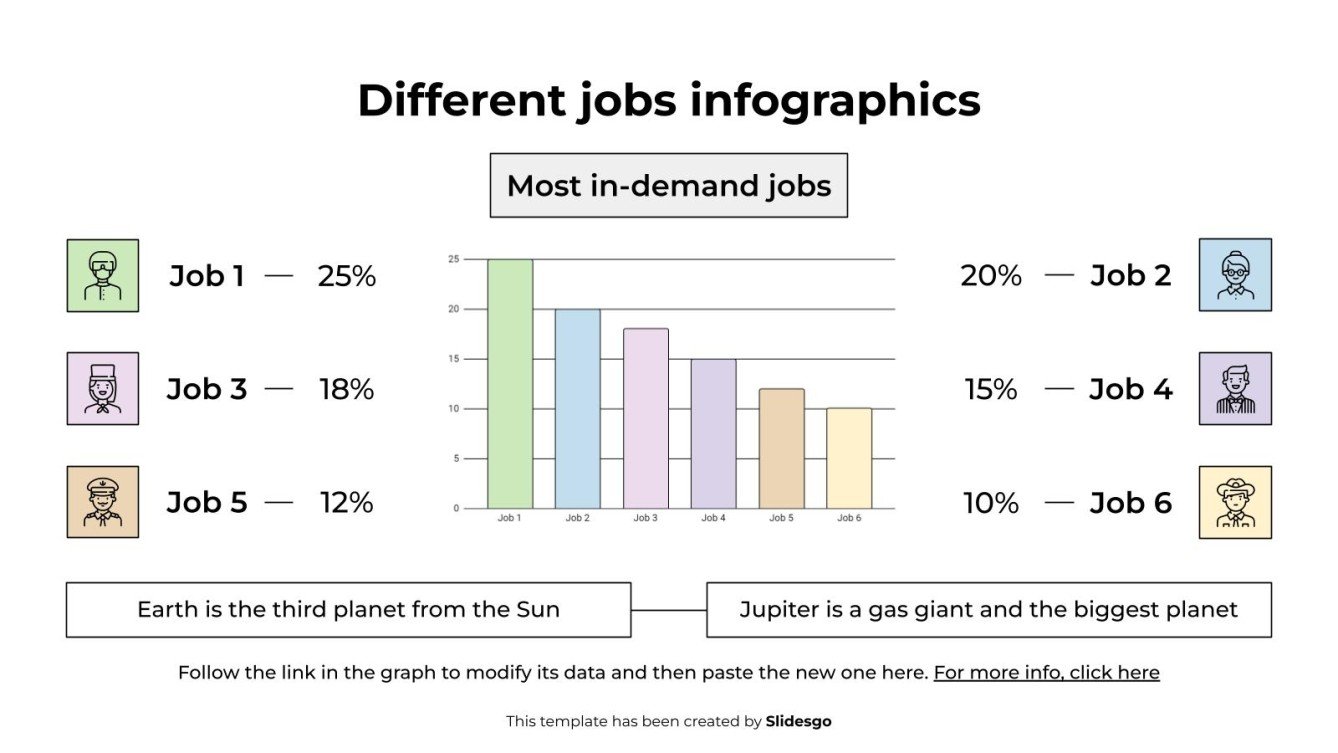 Different jobs infographics

Most in-demand jobs

Job 1 — 25%

Job 3 — 18%

Job 5 — 12%

25
20
15
10
5
0
Job 1 Job 2 Job 3 Job 4 Job 5 Job 6

20% — Job 2

15% — Job 4

10% — Job 6

Earth is the third planet from the Sun

Jupiter is a gas giant and the biggest planet

Follow the link in the graph to modify its data and then paste the new one here. For more info, click here

This template has been created by Slidesgo