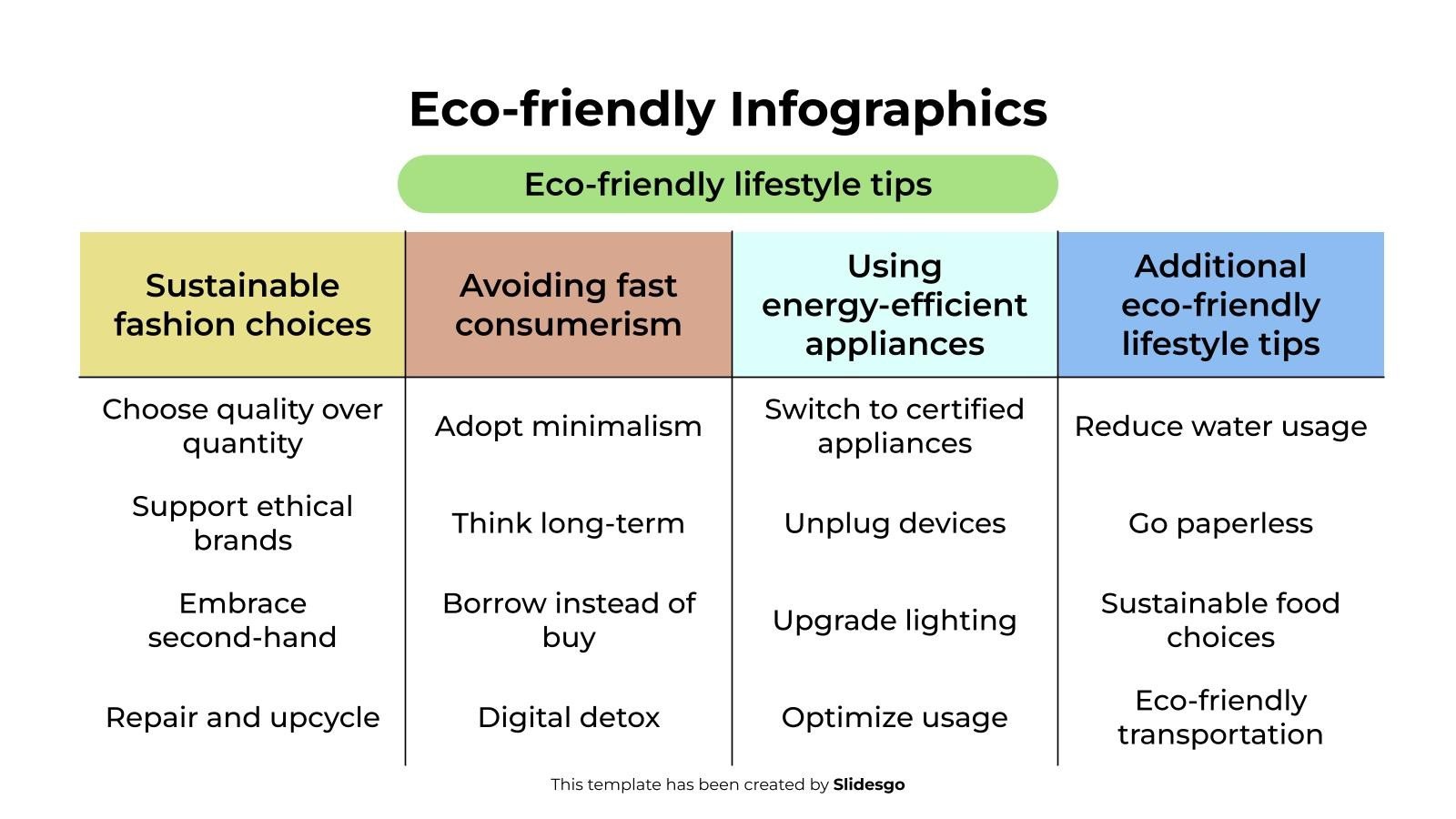 Eco-friendly Infographics

Eco-friendly lifestyle tips

| Sustainable fashion choices | Avoiding fast consumerism | Using energy-efficient appliances | Additional eco-friendly lifestyle tips |
|---|---|---|---|
| Choose quality over quantity | Adopt minimalism | Switch to certified appliances | Reduce water usage |
| Support ethical brands | Think long-term | Unplug devices | Go paperless |
| Embrace second-hand | Borrow instead of buy | Upgrade lighting | Sustainable food choices |
| Repair and upcycle | Digital detox | Optimize usage | Eco-friendly transportation |

This template has been created by Slidesgo