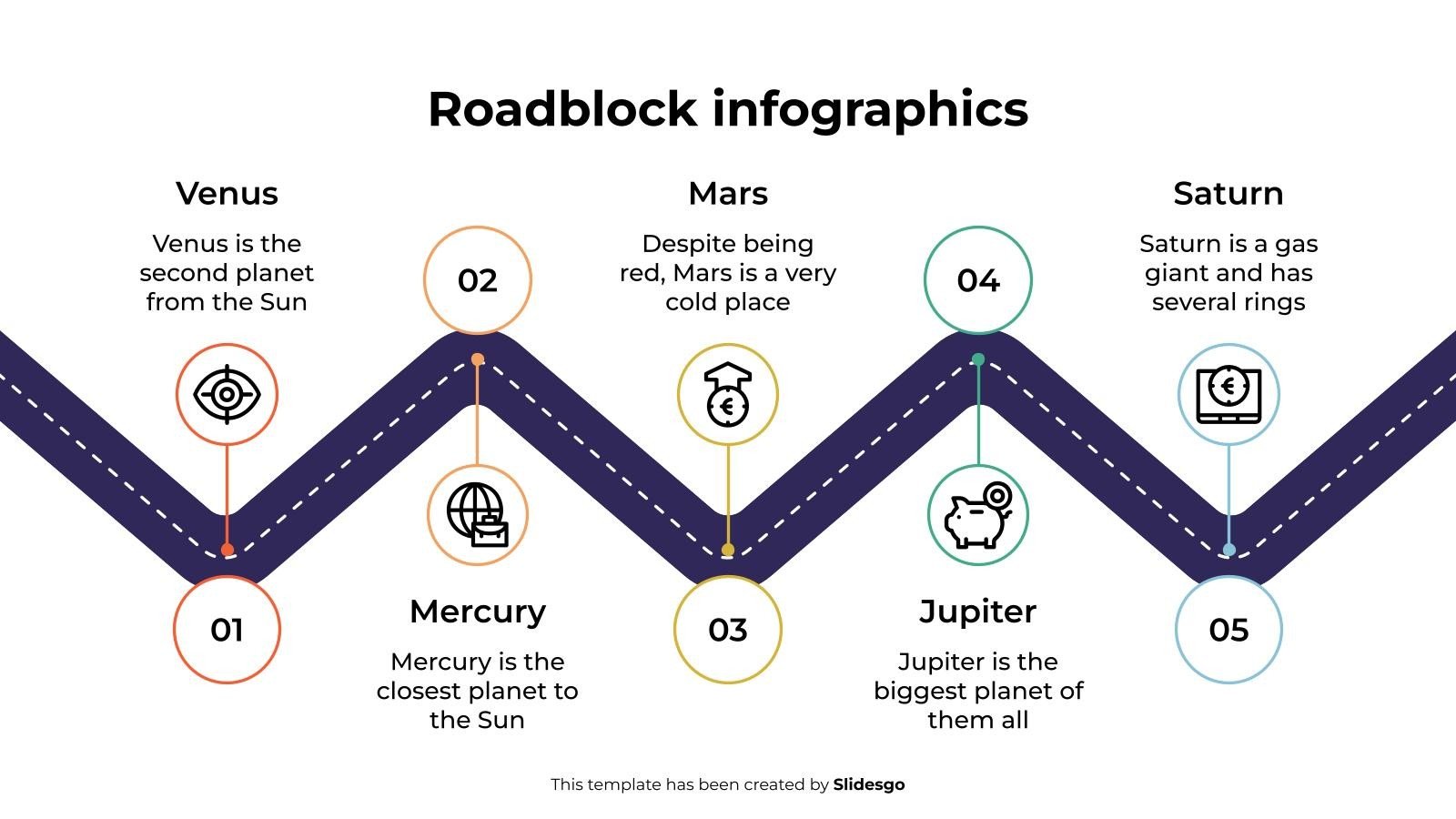 Roadblock infographics

Venus

Venus is the second planet from the Sun

01

02

Mercury

Mercury is the closest planet to the Sun

Mars

Despite being red, Mars is a very cold place

03

04

Jupiter

Jupiter is the biggest planet of them all

Saturn

Saturn is a gas giant and has several rings

05

This template has been created by Slidesgo