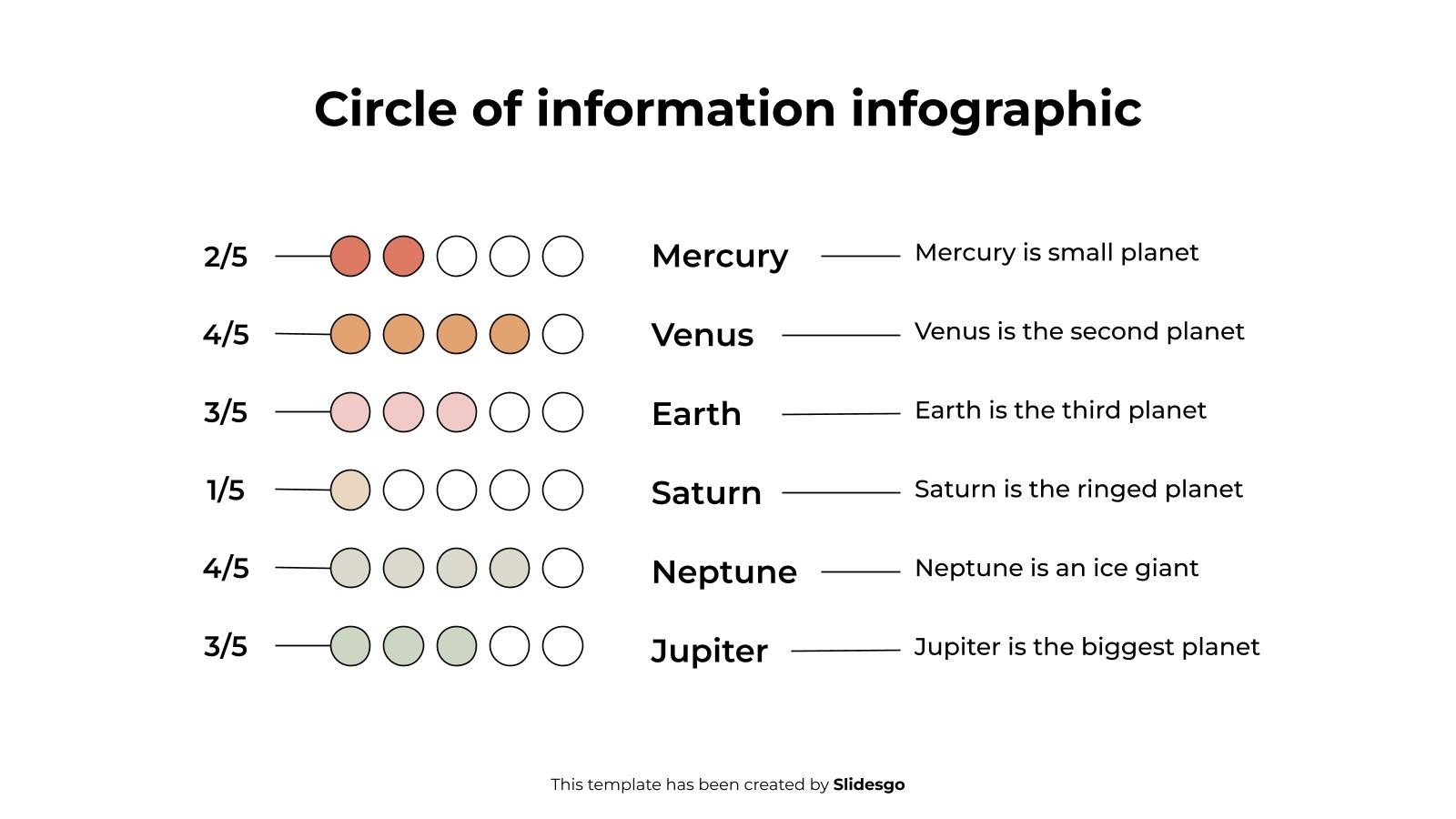 Circle of information infographic

2/5 Mercury Mercury is small planet

4/5 Venus Venus is the second planet

3/5 Earth Earth is the third planet

1/5 Saturn Saturn is the ringed planet

4/5 Neptune Neptune is an ice giant

3/5 Jupiter Jupiter is the biggest planet

This template has been created by Slidesgo