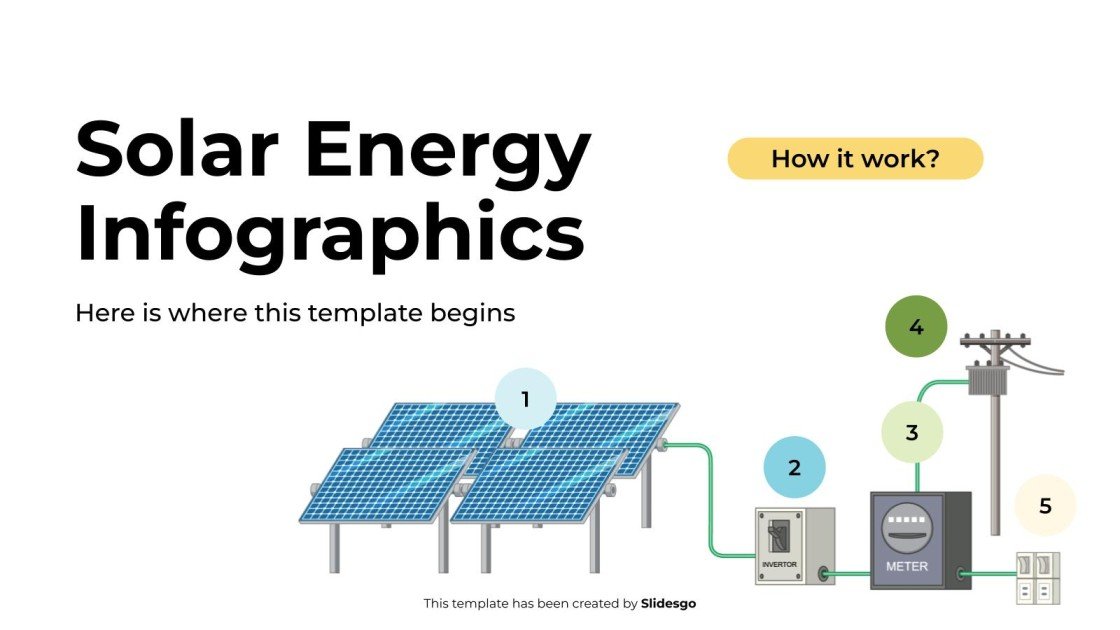 Solar Energy Infographics

How it work?

Here is where this template begins

1

2

3

4

5

INVERTOR

METER

This template has been created by Slidesgo