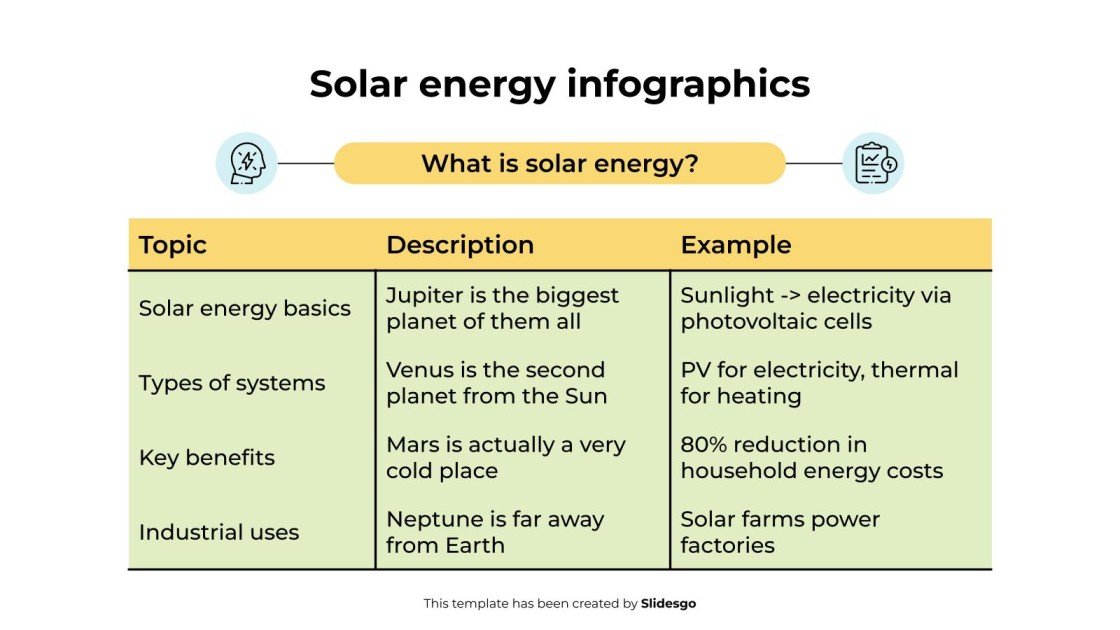 Solar energy infographics

What is solar energy?

| Topic | Description | Example |
|---|---|---|
| Solar energy basics | Jupiter is the biggest planet of them all | Sunlight -> electricity via photovoltaic cells |
| Types of systems | Venus is the second planet from the Sun | PV for electricity, thermal for heating |
| Key benefits | Mars is actually a very cold place | 80% reduction in household energy costs |
| Industrial uses | Neptune is far away from Earth | Solar farms power factories |

This template has been created by Slidesgo