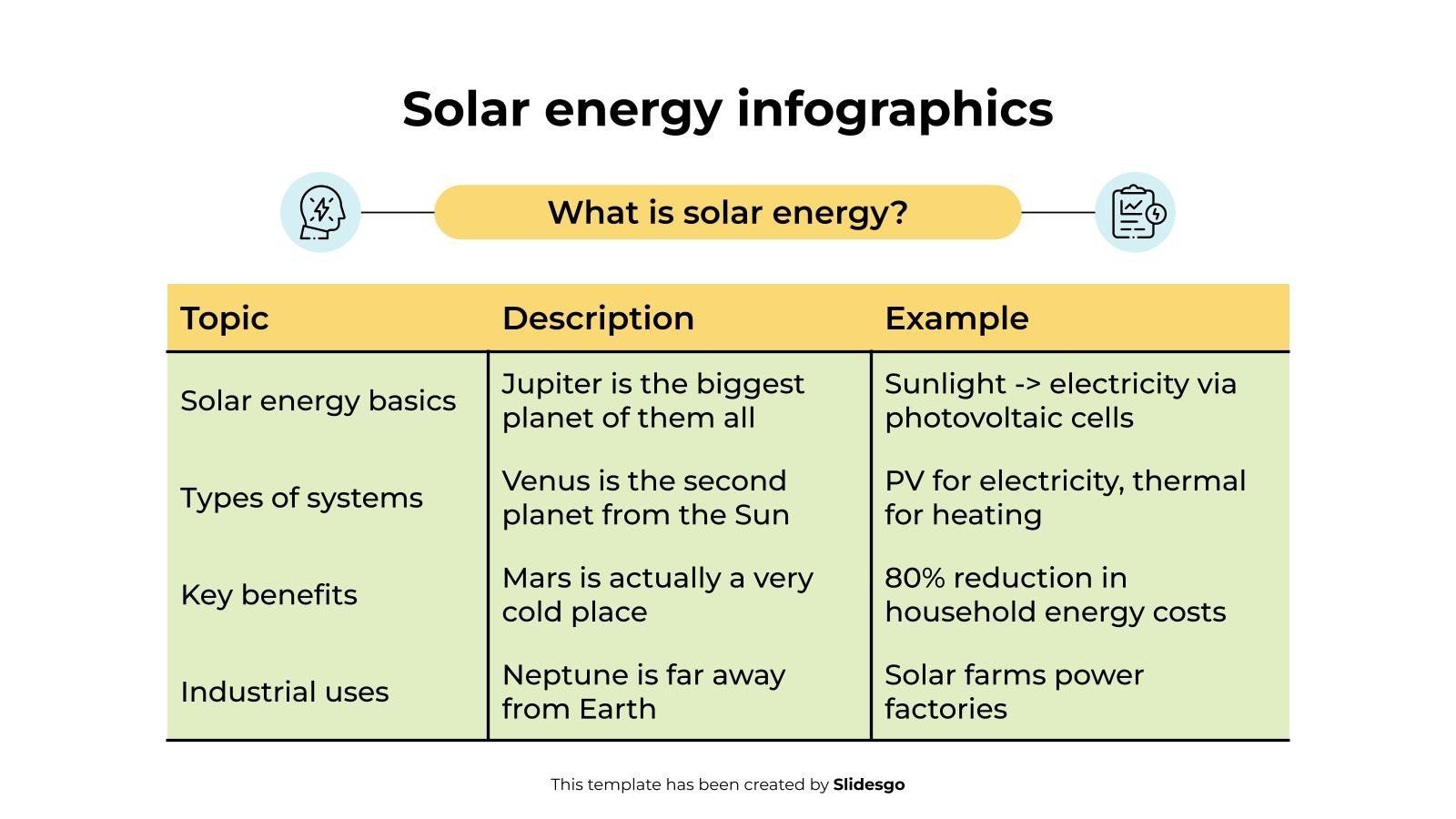 Solar energy infographics

What is solar energy?

| Topic | Description | Example |
|---|---|---|
| Solar energy basics | Jupiter is the biggest planet of them all | Sunlight -> electricity via photovoltaic cells |
| Types of systems | Venus is the second planet from the Sun | PV for electricity, thermal for heating |
| Key benefits | Mars is actually a very cold place | 80% reduction in household energy costs |
| Industrial uses | Neptune is far away from Earth | Solar farms power factories |

This template has been created by Slidesgo