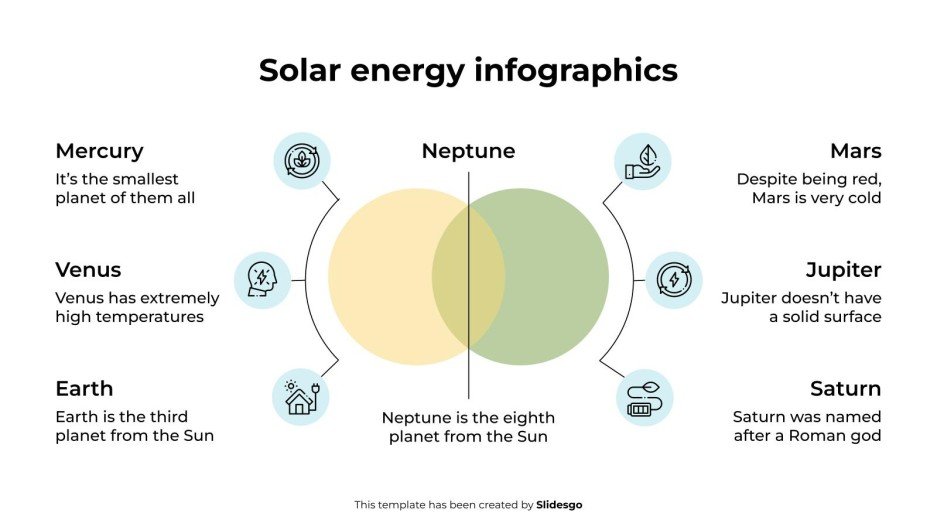 Solar energy infographics

Mercury
It's the smallest planet of them all

Venus
Venus has extremely high temperatures

Earth
Earth is the third planet from the Sun

Neptune

Neptune is the eighth planet from the Sun

Mars
Despite being red, Mars is very cold

Jupiter
Jupiter doesn't have a solid surface

Saturn
Saturn was named after a Roman god

This template has been created by Slidesgo