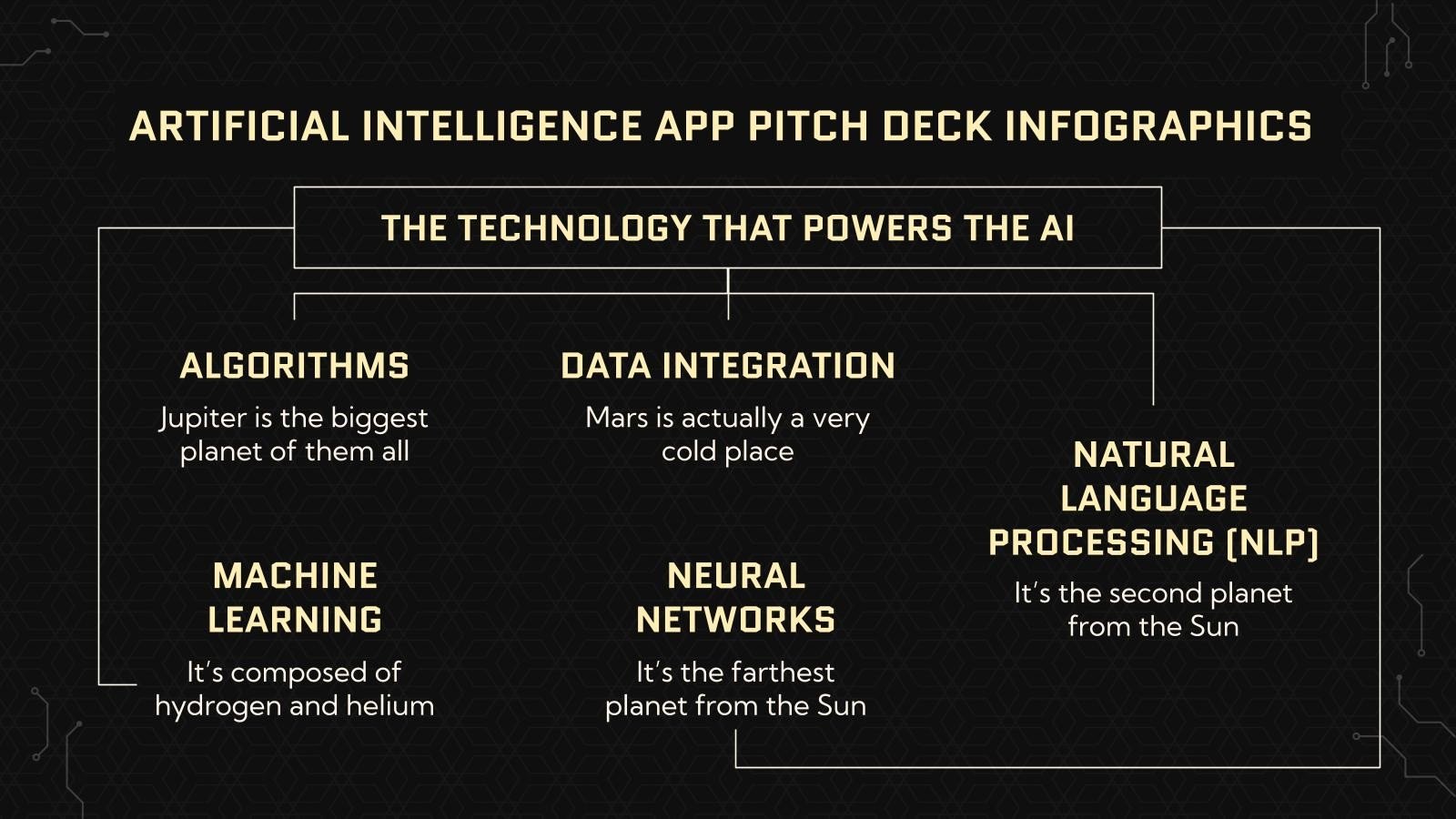 ARTIFICIAL INTELLIGENCE APP PITCH DECK INFOGRAPHICS

THE TECHNOLOGY THAT POWERS THE AI

ALGORITHMS

Jupiter is the biggest planet of them all

DATA INTEGRATION

Mars is actually a very cold place

NATURAL LANGUAGE PROCESSING (NLP)

It's the second planet from the Sun

MACHINE LEARNING

It's composed of hydrogen and helium

NEURAL NETWORKS

It's the farthest planet from the Sun