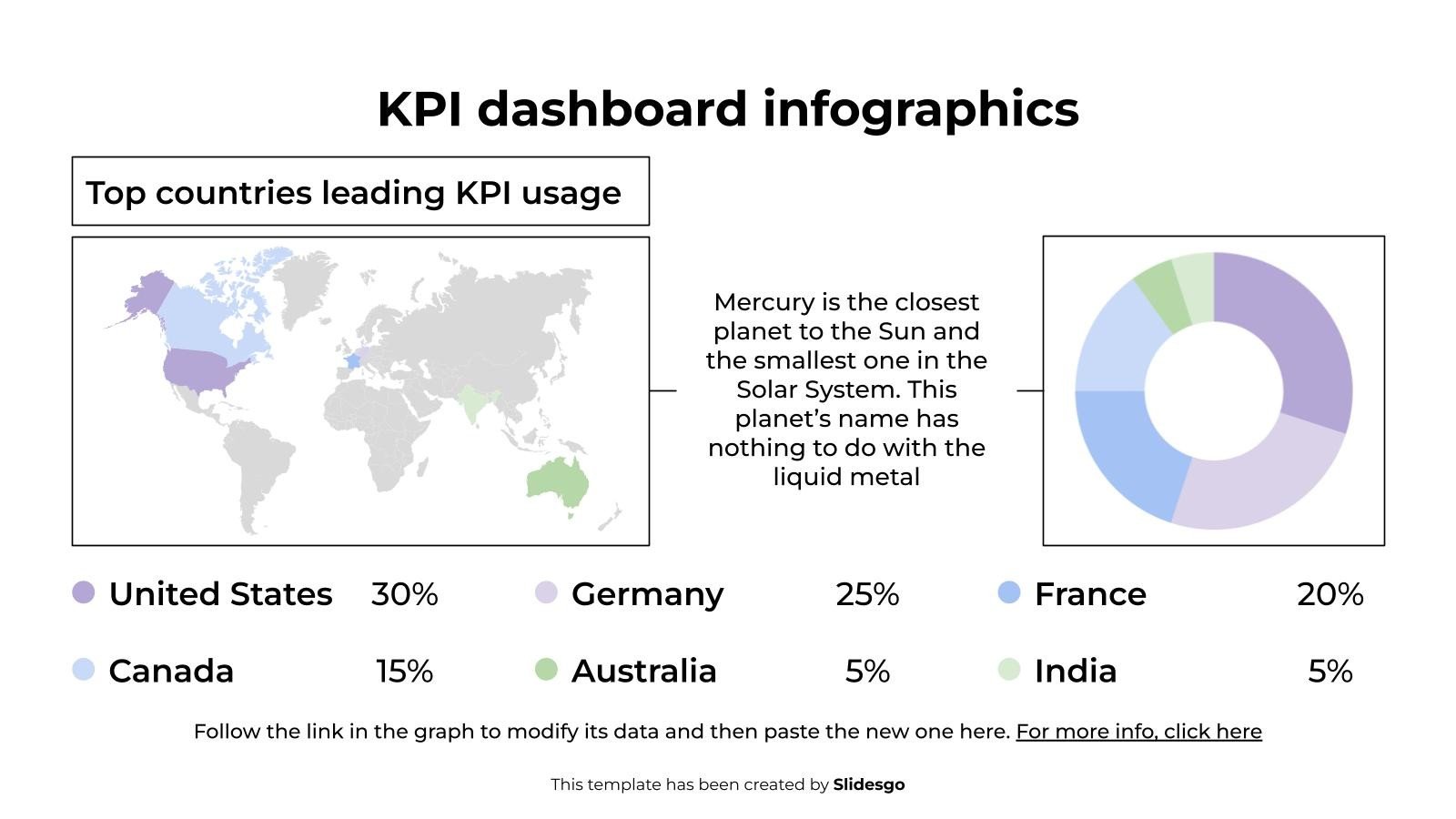 KPI dashboard infographics

Top countries leading KPI usage

Mercury is the closest planet to the Sun and the smallest one in the Solar System. This planet's name has nothing to do with the liquid metal

United States 30%

Germany 25%

France 20%

Canada 15%

Australia 5%

India 5%

Follow the link in the graph to modify its data and then paste the new one here. For more info, click here

This template has been created by Slidesgo