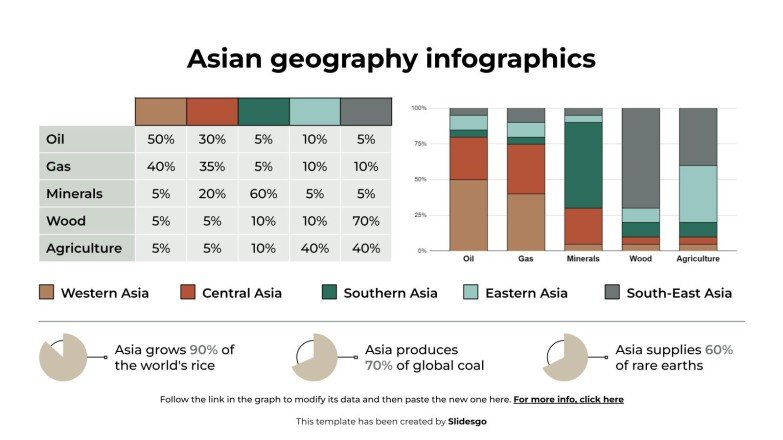 Asian geography infographics

| | | | | | |
|---|---|---|---|---|---|
| Oil | 50% | 30% | 5% | 10% | 5% |
| Gas | 40% | 35% | 5% | 10% | 10% |
| Minerals | 5% | 20% | 60% | 5% | 5% |
| Wood | 5% | 5% | 10% | 10% | 70% |
| Agriculture | 5% | 5% | 10% | 40% | 40% |

100%
75%
50%
25%
0%
Oil
Gas
Minerals
Wood
Agriculture

Western Asia
Central Asia
Southern Asia
Eastern Asia
South-East Asia

Asia grows 90% of the world's rice

Asia produces 70% of global coal

Asia supplies 60% of rare earths

Follow the link in the graph to modify its data and then paste the new one here. For more info, click here

This template has been created by Slidesgo