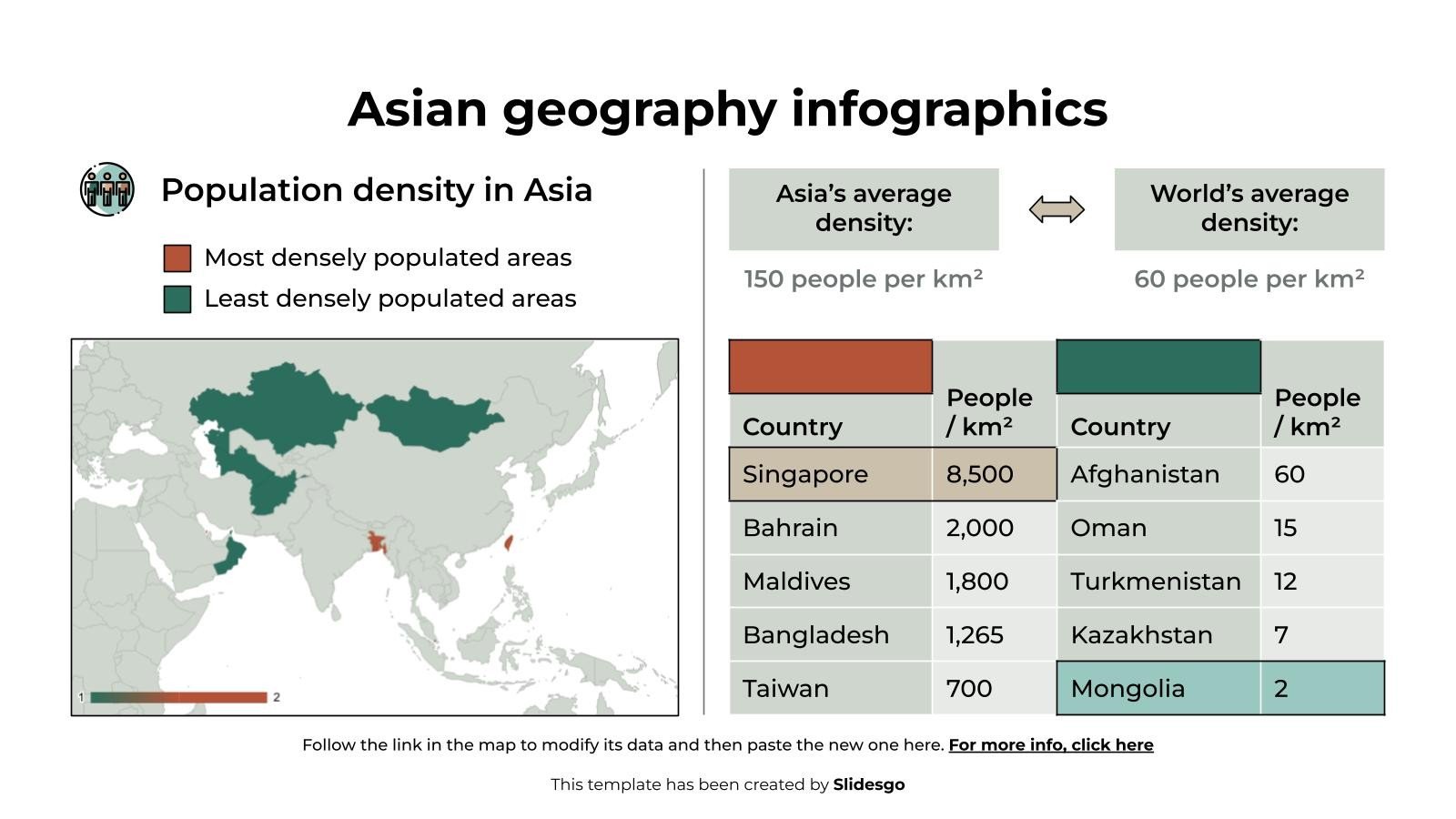 Asian geography infographics

Population density in Asia

Most densely populated areas

Least densely populated areas

1 2

Asia's average density:

150 people per km²

World's average density:

60 people per km²

| Country | People / km² | Country | People / km² |
|---|---|---|---|
| Singapore | 8,500 | Afghanistan | 60 |
| Bahrain | 2,000 | Oman | 15 |
| Maldives | 1,800 | Turkmenistan | 12 |
| Bangladesh | 1,265 | Kazakhstan | 7 |
| Taiwan | 700 | Mongolia | 2 |

Follow the link in the map to modify its data and then paste the new one here. For more info, click here

This template has been created by Slidesgo