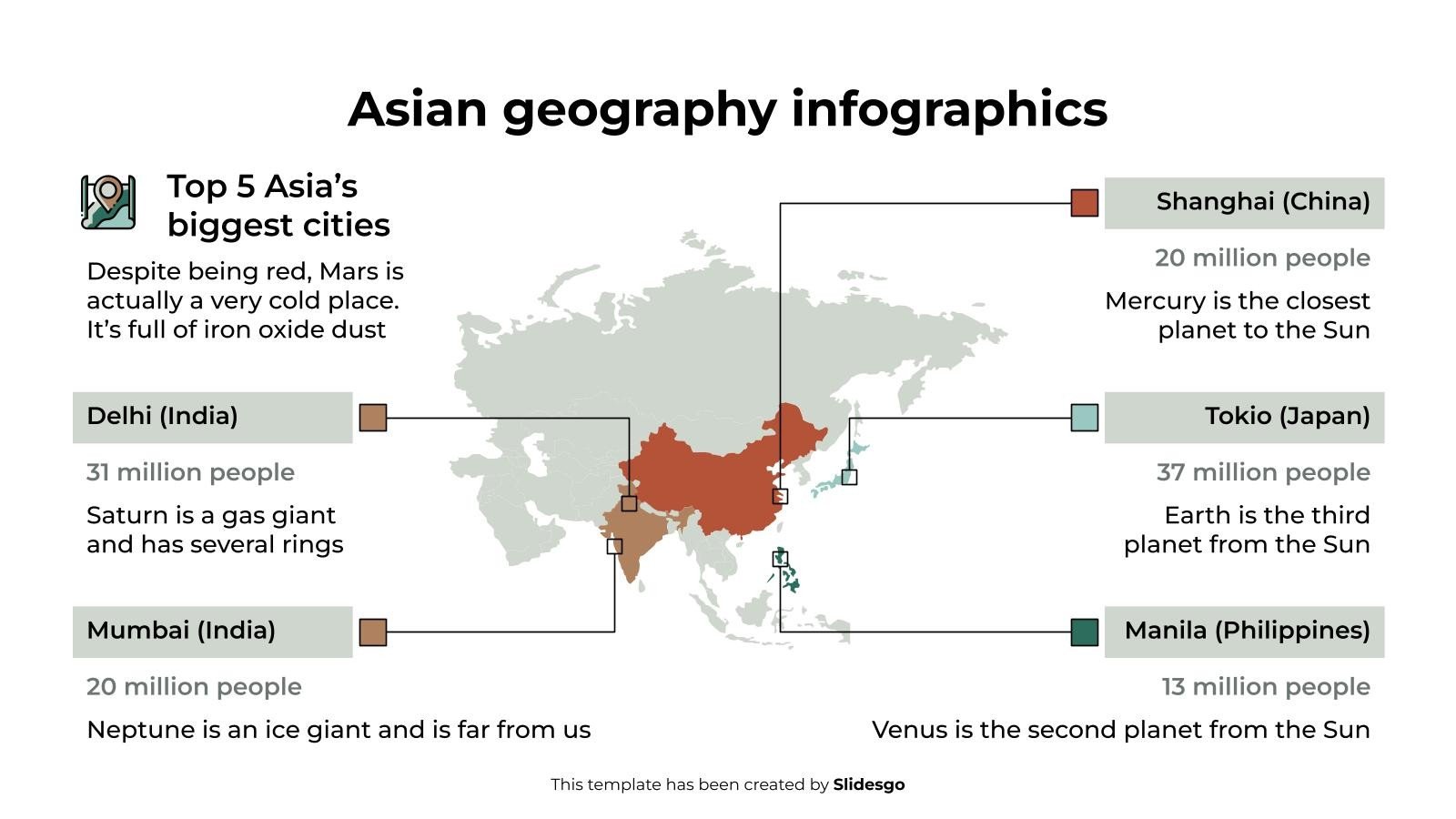 Asian geography infographics

Top 5 Asia's biggest cities

Despite being red, Mars is actually a very cold place. It's full of iron oxide dust

Delhi (India)

31 million people

Saturn is a gas giant and has several rings

Mumbai (India)

20 million people

Neptune is an ice giant and is far from us

Shanghai (China)

20 million people

Mercury is the closest planet to the Sun

Tokio (Japan)

37 million people

Earth is the third planet from the Sun

Manila (Philippines)

13 million people

Venus is the second planet from the Sun

This template has been created by Slidesgo