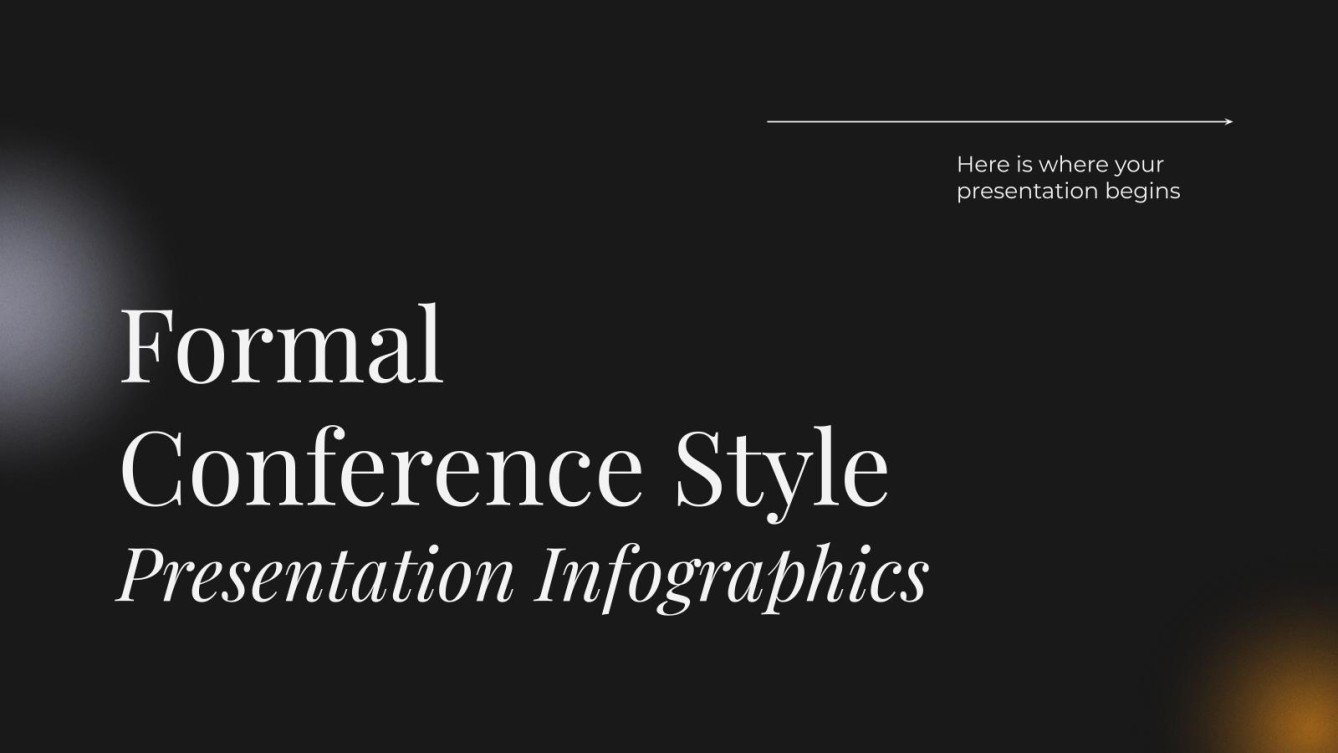 Here is where your presentation begins

Formal Conference Style
Presentation Infographics