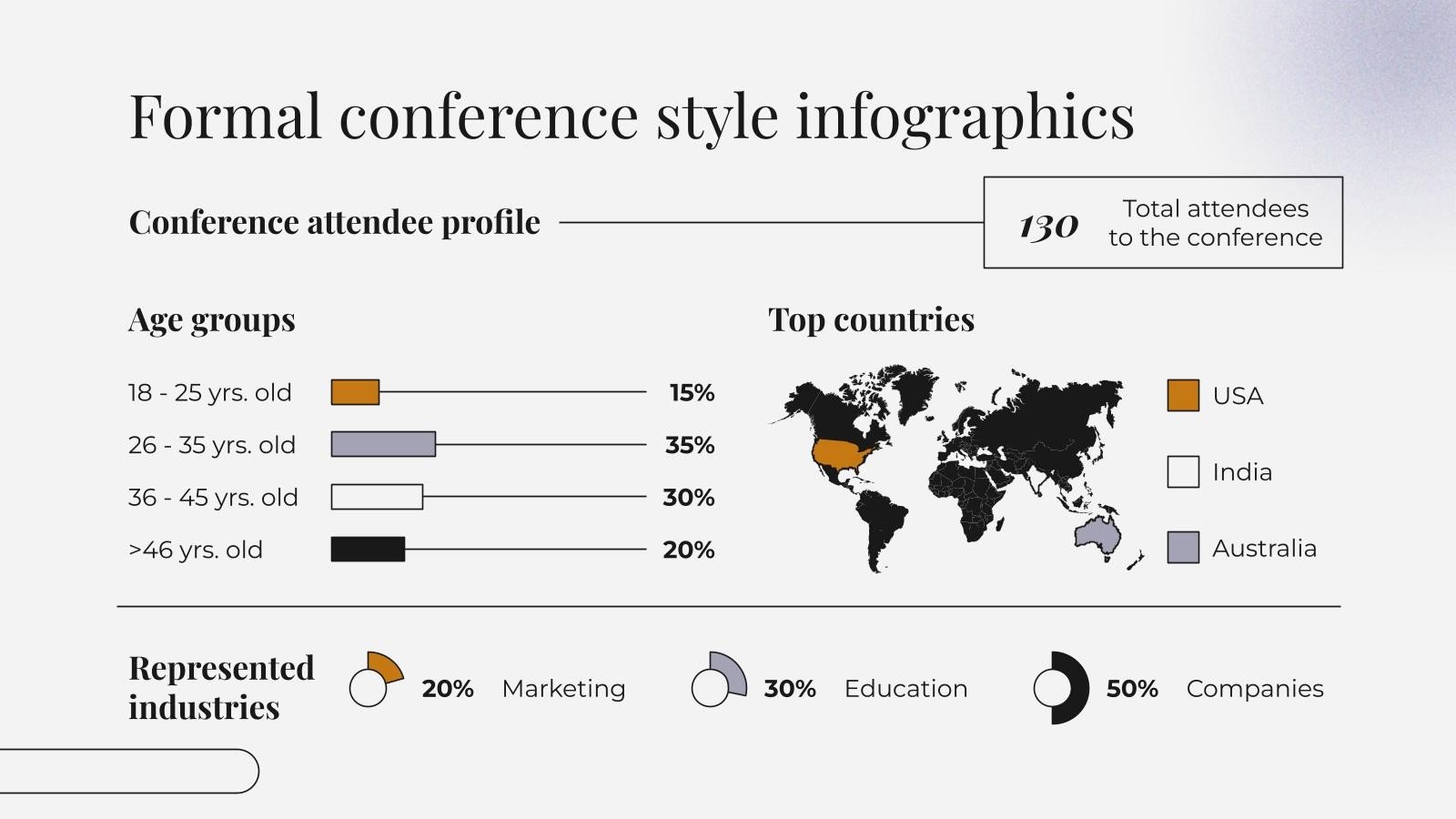 Formal conference style infographics

Conference attendee profile

130 Total attendees to the conference

Age groups

18 - 25 yrs. old 15%

26 - 35 yrs. old 35%

36 - 45 yrs. old 30%

>46 yrs. old 20%

Top countries

USA

India

Australia

Represented industries

20% Marketing

30% Education

50% Companies