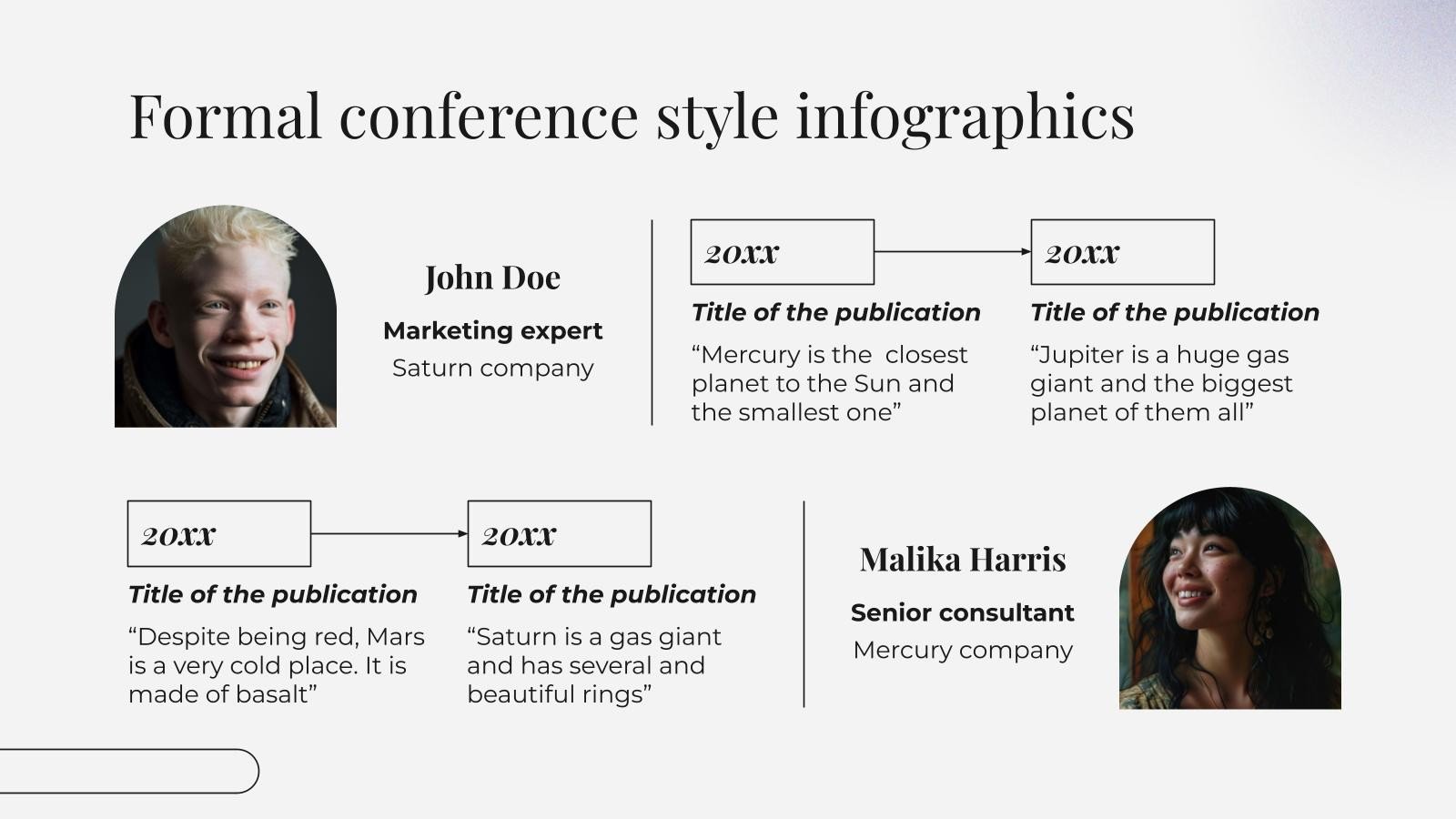 Formal conference style infographics

John Doe

Marketing expert

Saturn company

20xx

Title of the publication

“Mercury is the closest planet to the Sun and the smallest one”

20xx

Title of the publication

“Jupiter is a huge gas giant and the biggest planet of them all”

20xx

Title of the publication

“Despite being red, Mars is a very cold place. It is made of basalt”

20xx

Title of the publication

“Saturn is a gas giant and has several and beautiful rings”

Malika Harris

Senior consultant

Mercury company